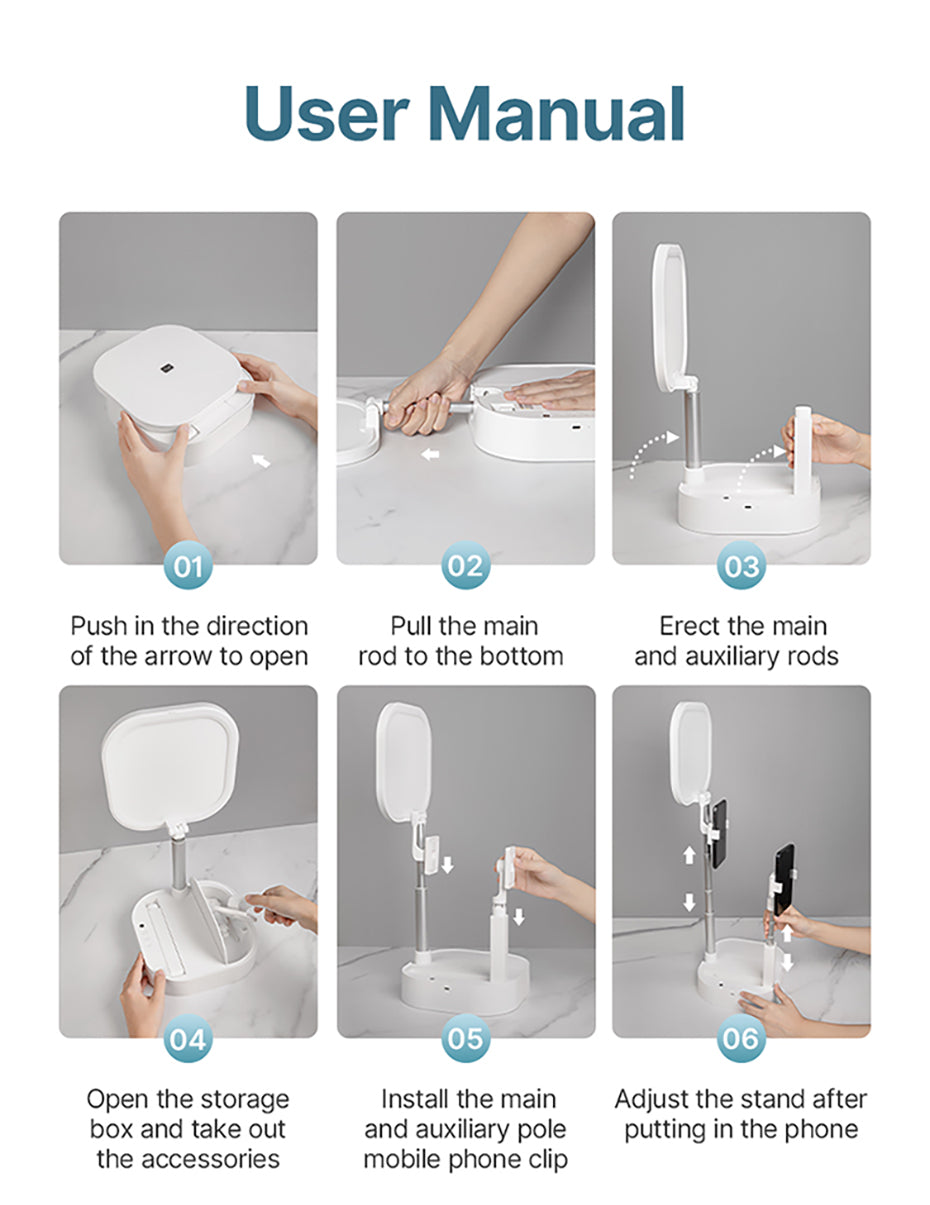 User Manual

01
Push in the direction of the arrow to open

02
Pull the main rod to the bottom

03
Erect the main and auxiliary rods

04
Open the storage box and take out the accessories

05
Install the main and auxiliary pole mobile phone clip

06
Adjust the stand after putting in the phone