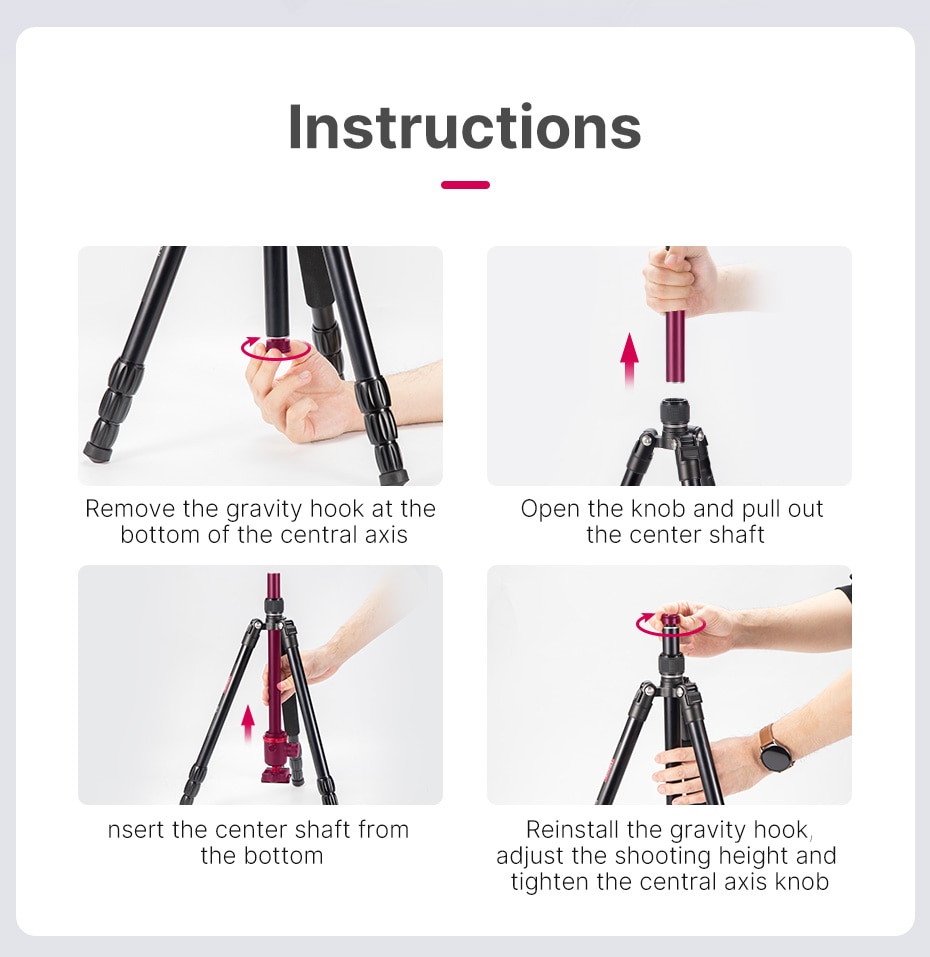 Instructions

Remove the gravity hook at the bottom of the central axis

Open the knob and pull out the center shaft

nsert the center shaft from the bottom

Reinstall the gravity hook, adjust the shooting height and tighten the central axis knob