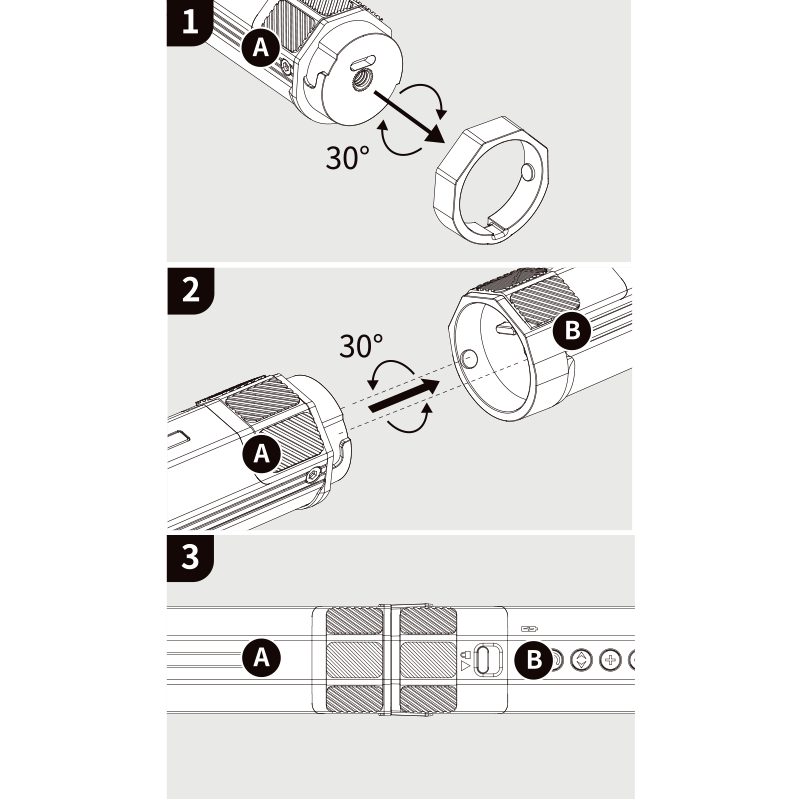 1

A

30°

2

30°

B

A

3

A

B