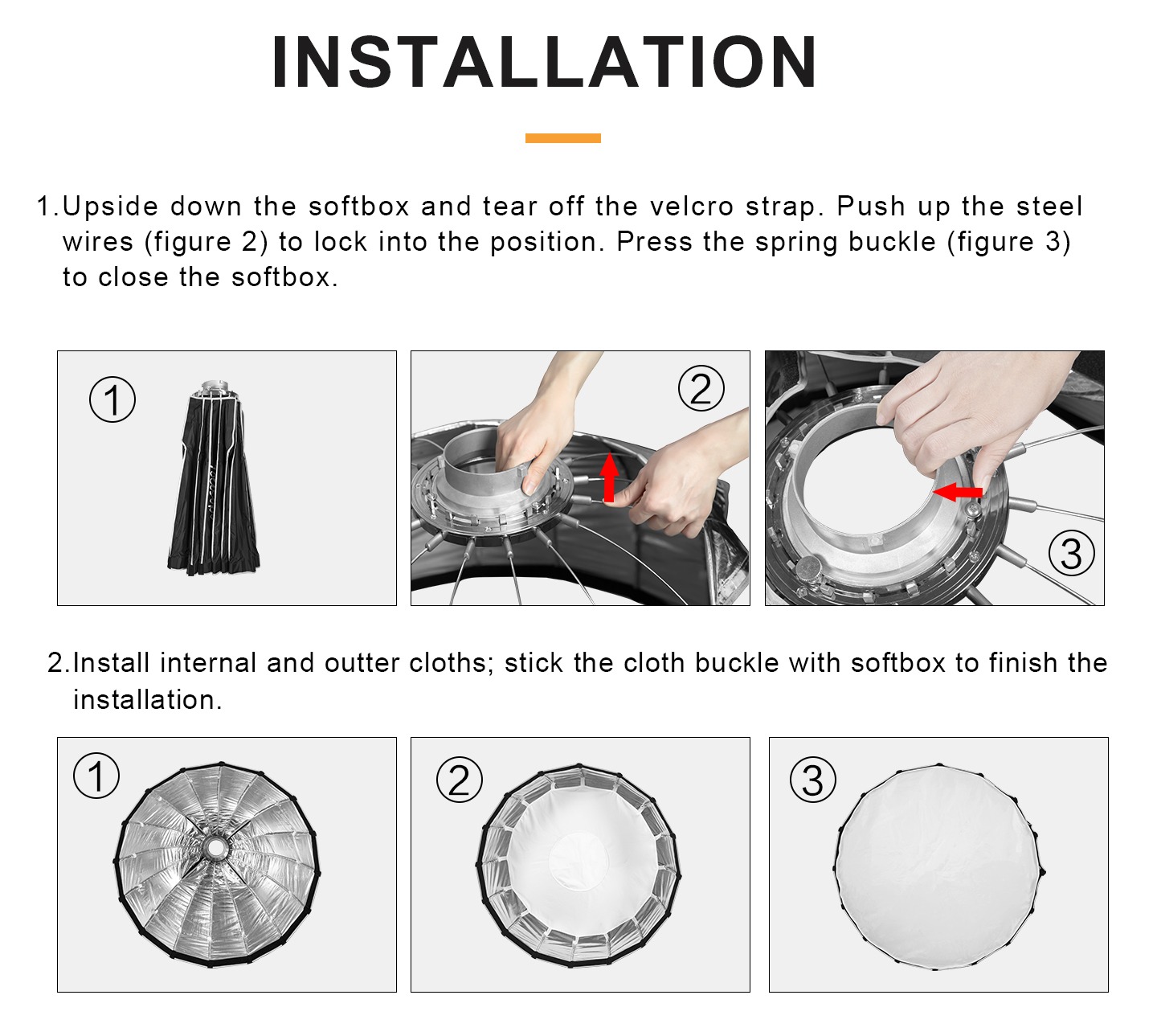 INSTALLATION

1.Upside down the softbox and tear off the velcro strap. Push up the steel wires (figure 2) to lock into the position. Press the spring buckle (figure 3) to close the softbox.

①

②

③

2.Install internal and outter cloths; stick the cloth buckle with softbox to finish the installation.

①

②

③