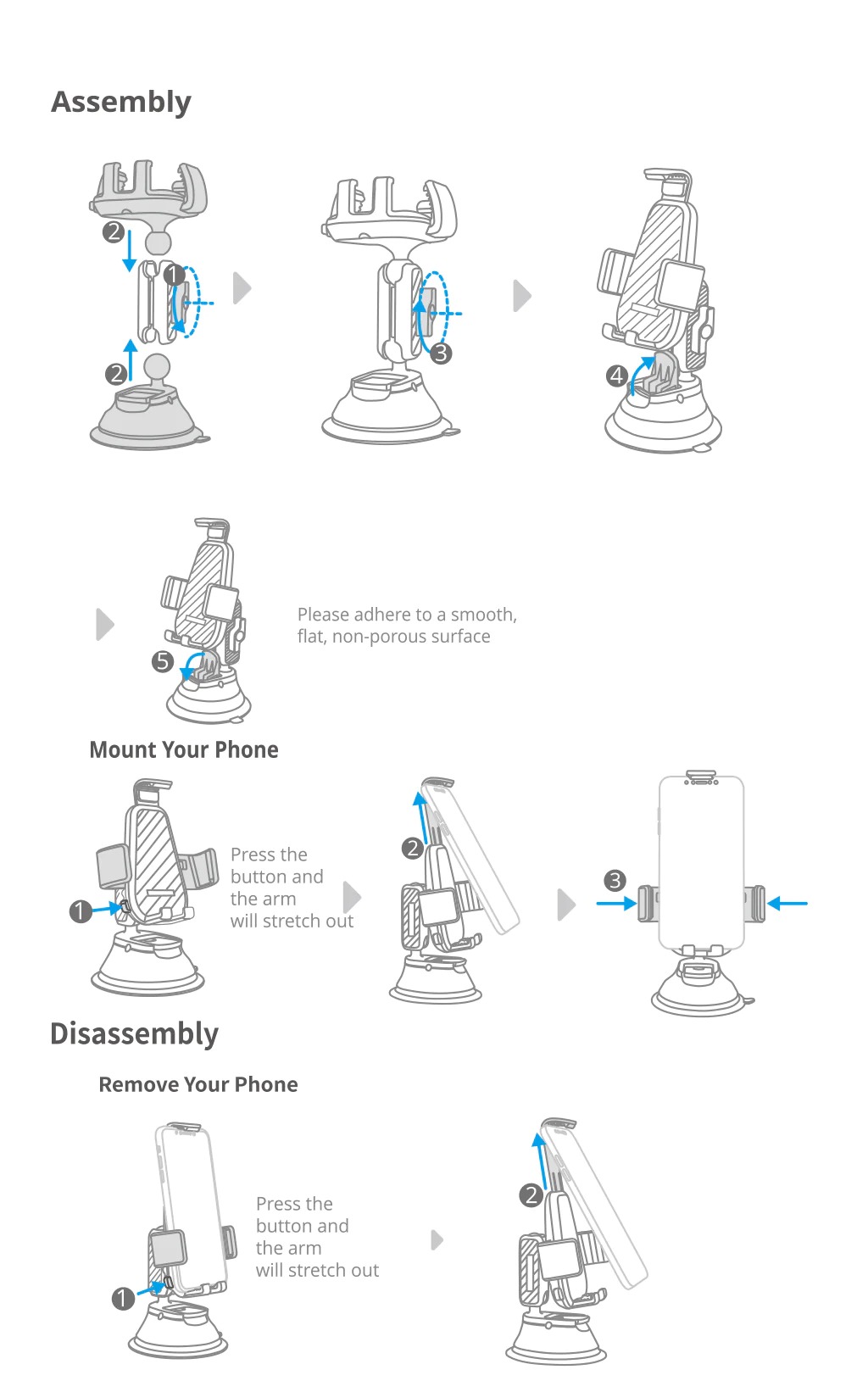 Assembly

2

1

2

3

4

5

Please adhere to a smooth, flat, non-porous surface

Mount Your Phone

1

Press the button and the arm will stretch out

2

3

Disassembly

Remove Your Phone

1

Press the button and the arm will stretch out

2