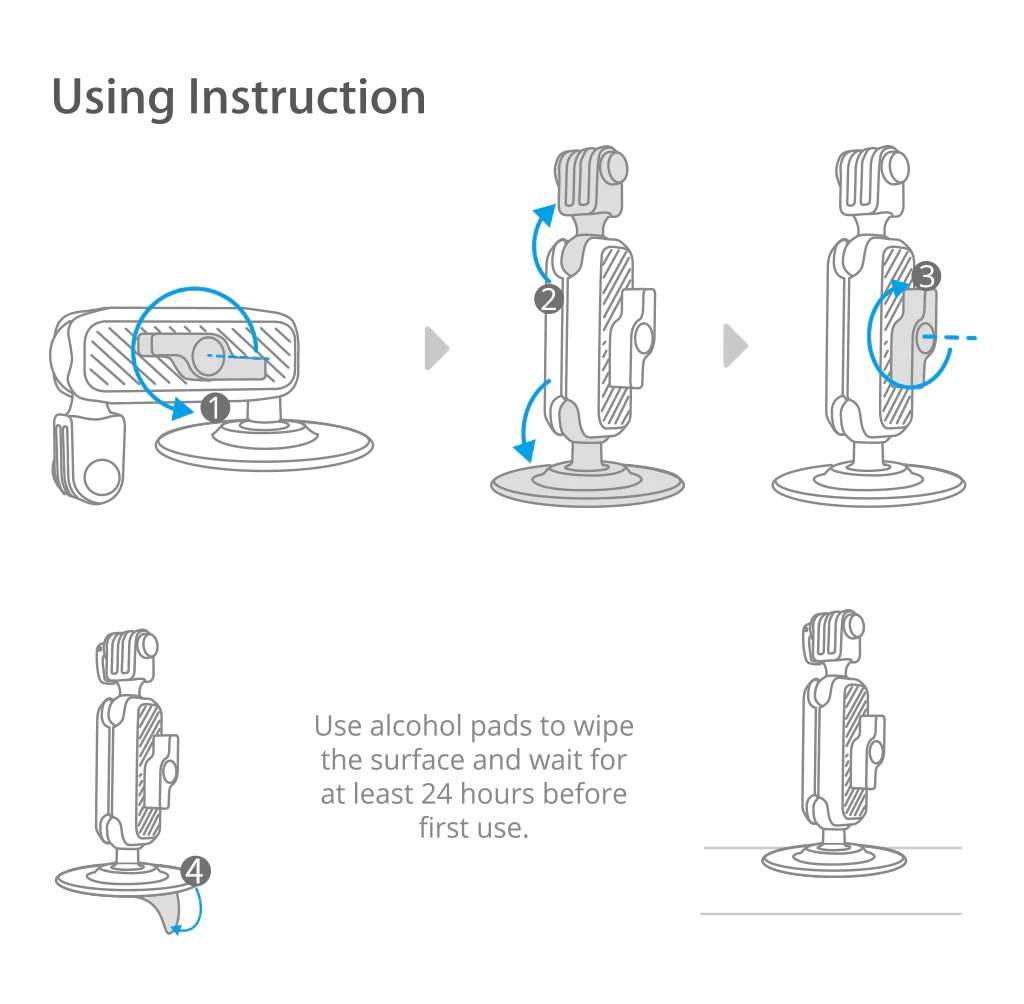 Using Instruction

1

2

3

4

Use alcohol pads to wipe the surface and wait for at least 24 hours before first use.