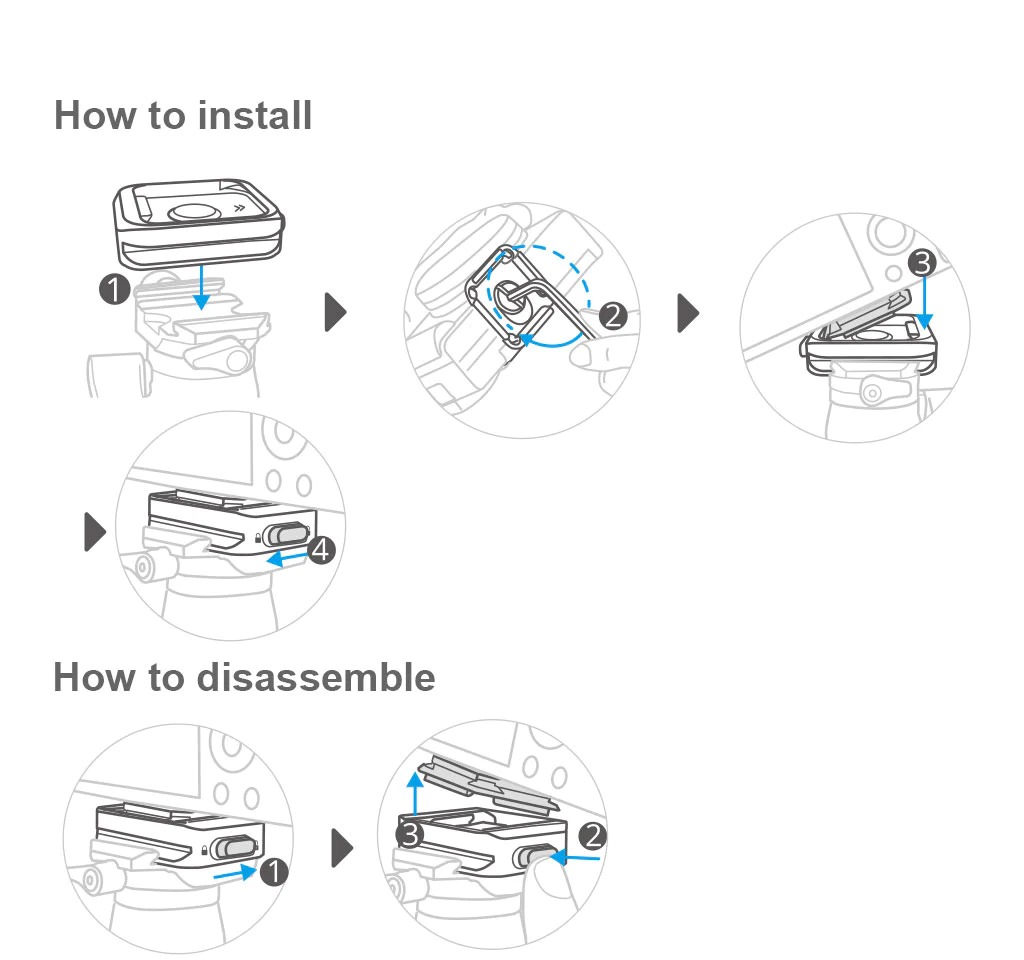 How to install

1

2

3

4

How to disassemble

1

3

2