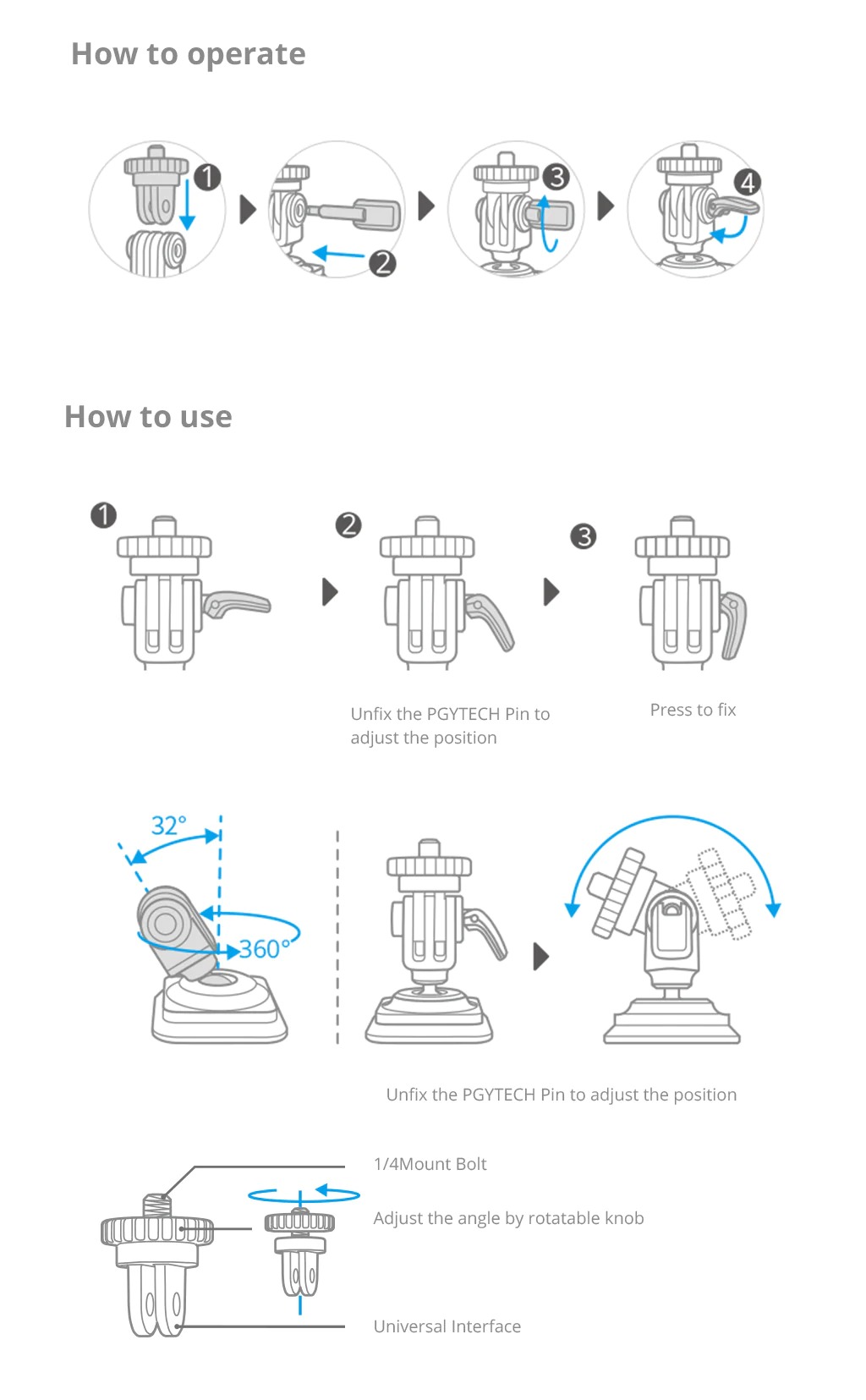 How to operate

1 2 3 4

How to use

1 2 3

Unfix the PGYTECH Pin to adjust the position

Press to fix

32°

360°

Unfix the PGYTECH Pin to adjust the position

1/4Mount Bolt

Adjust the angle by rotatable knob

Universal Interface