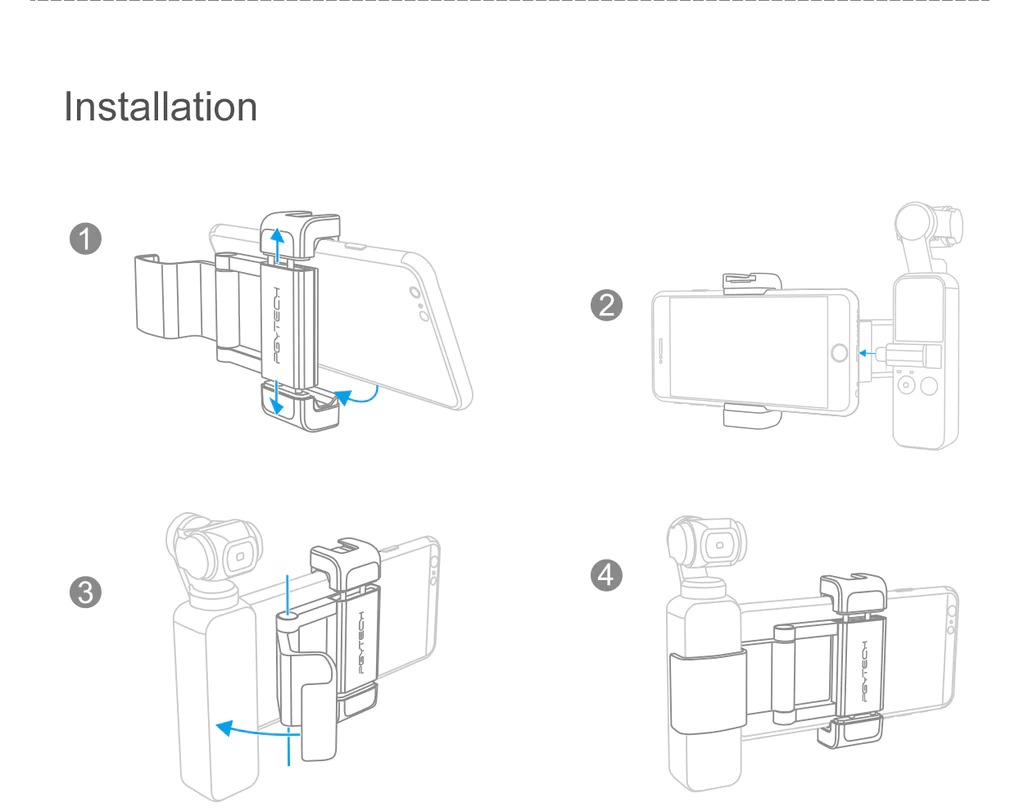 Installation

1

PGYTECH

2

3

PGYTECH

4

PGYTECH