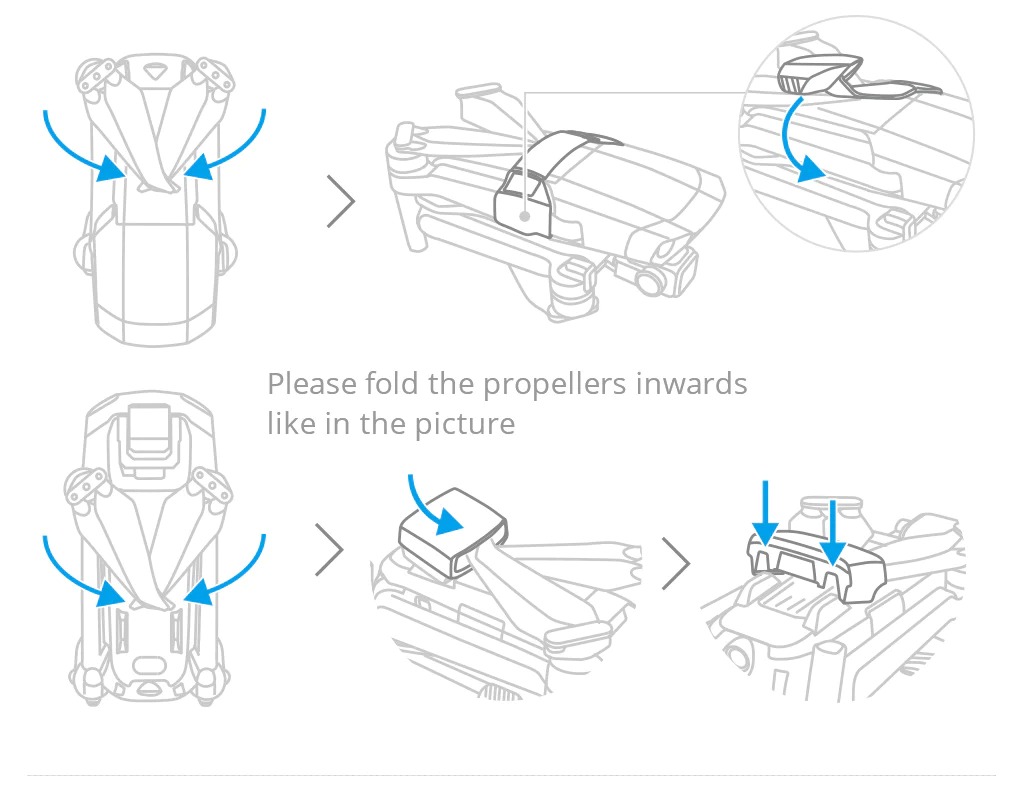 Please fold the propellers inwards like in the picture