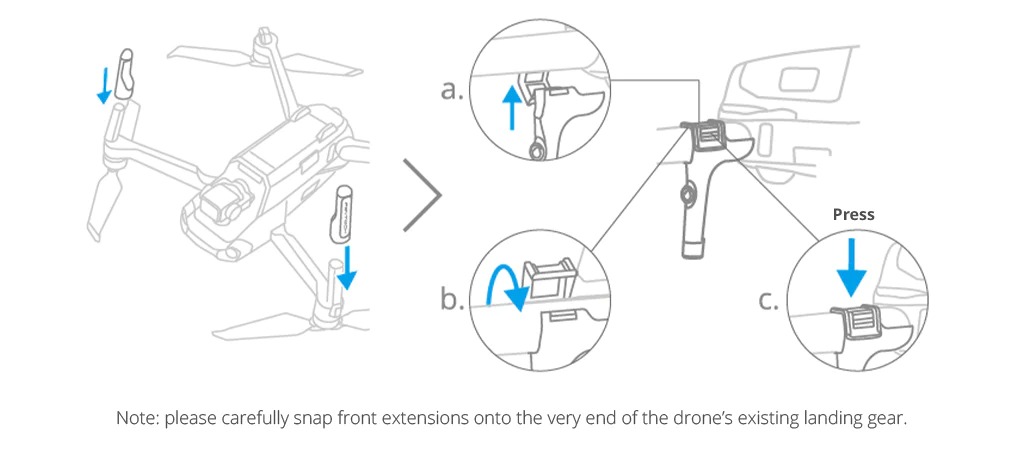 a.

b.

Press

c.

Note: please carefully snap front extensions onto the very end of the drone's existing landing gear.