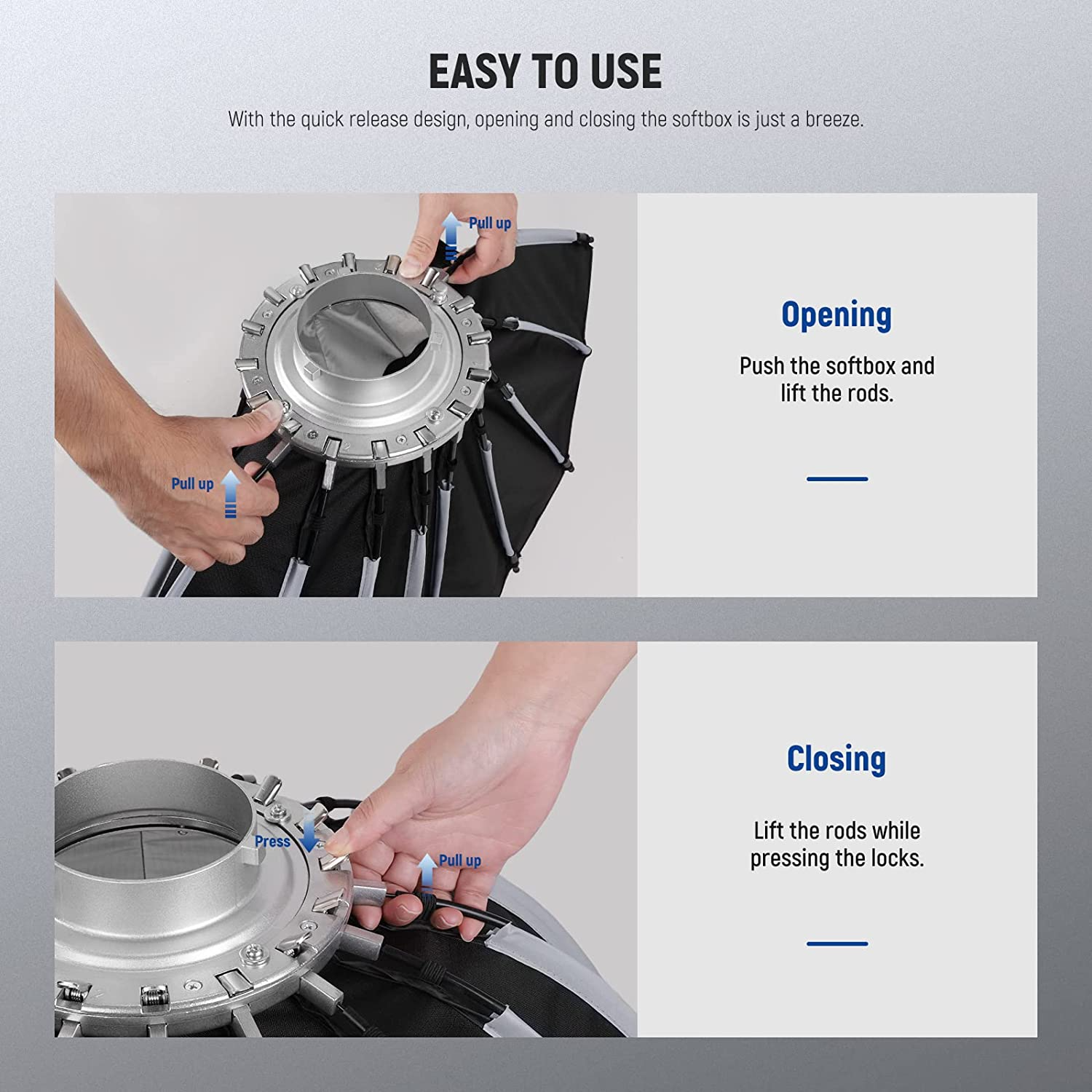 EASY TO USE

With the quick release design, opening and closing the softbox is just a breeze.

Pull up

Pull up

Opening

Push the softbox and lift the rods.

Press

Pull up

Closing

Lift the rods while pressing the locks.