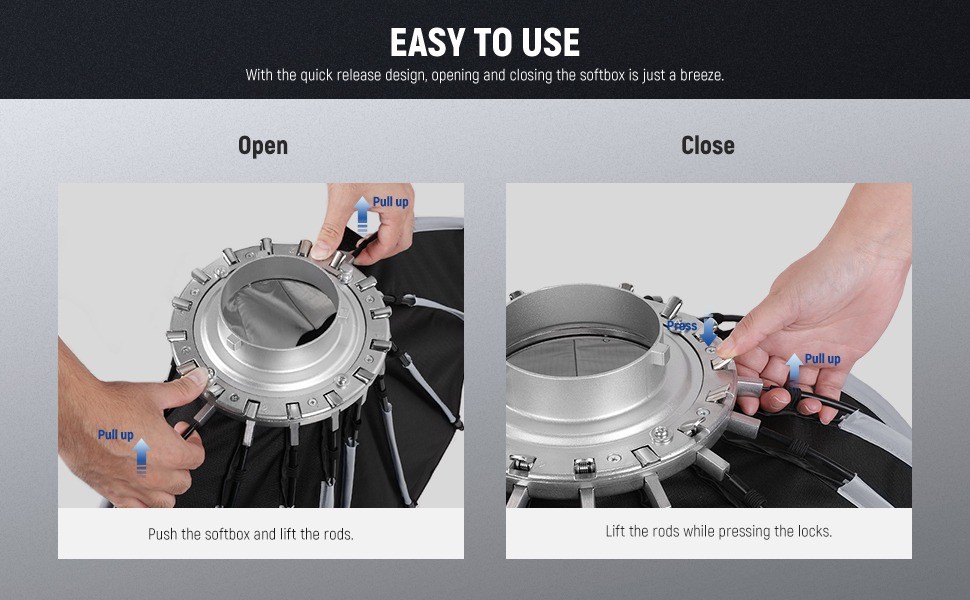 EASY TO USE

With the quick release design, opening and closing the softbox is just a breeze.

Open

Pull up

Pull up

Push the softbox and lift the rods.

Close

Press

Pull up

Lift the rods while pressing the locks.