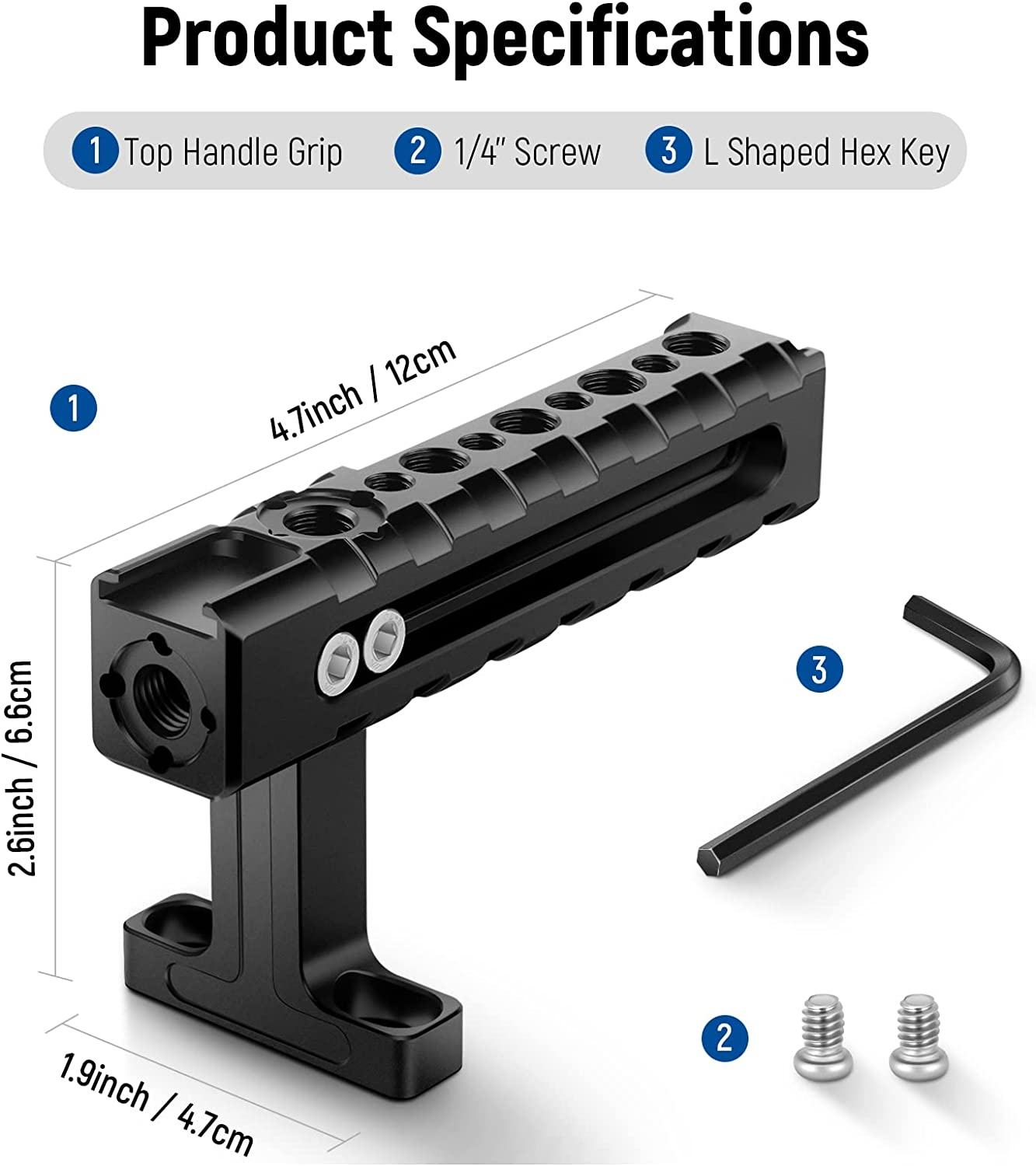 Product Specifications

1 Top Handle Grip
2 1/4" Screw
3 L Shaped Hex Key

1

4.7inch / 12cm

2.6inch / 6.6cm

1.9inch / 4.7cm

3

2