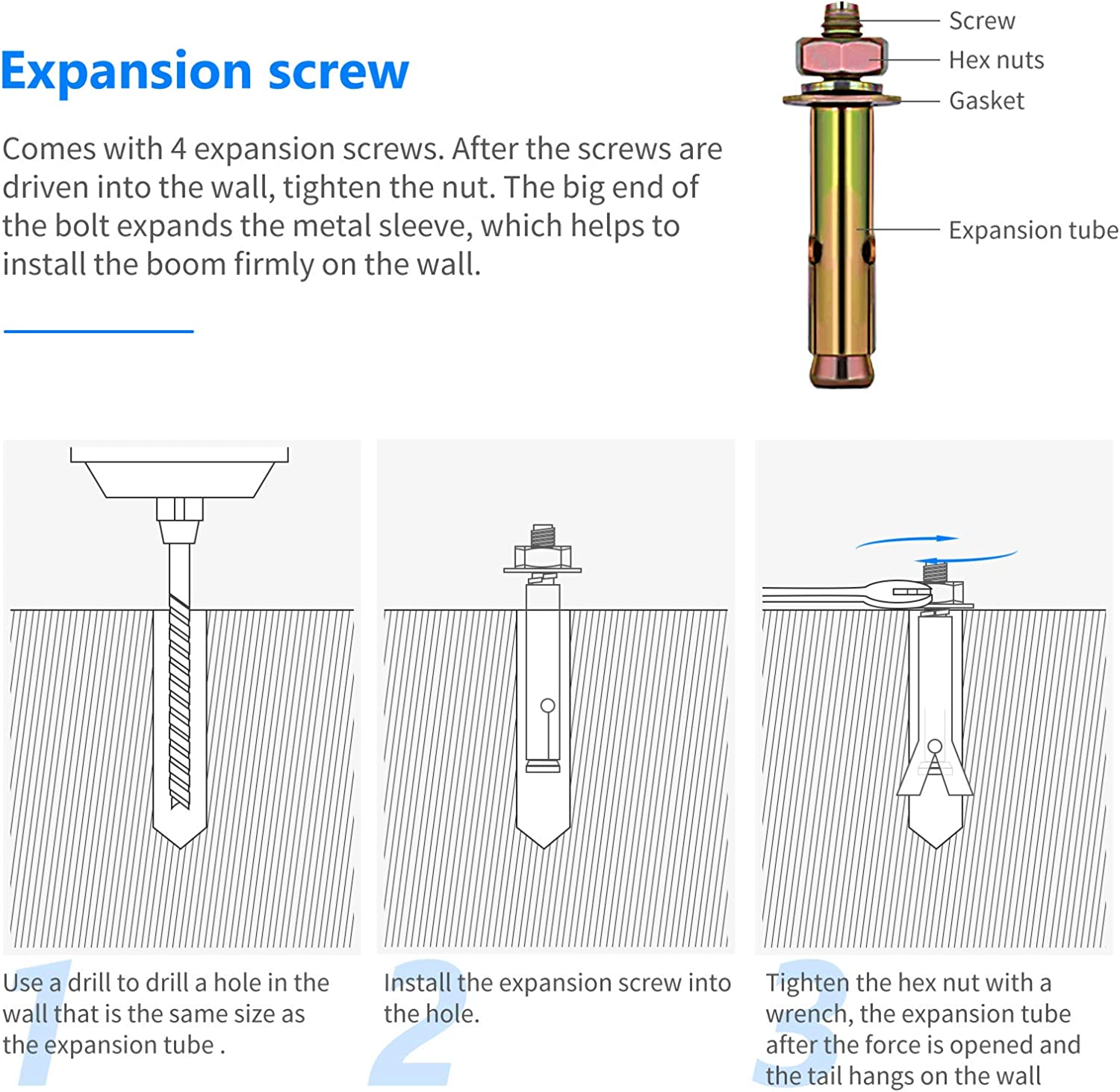 Expansion screw

Comes with 4 expansion screws. After the screws are driven into the wall, tighten the nut. The big end of the bolt expands the metal sleeve, which helps to install the boom firmly on the wall.

Screw
Hex nuts
Gasket
Expansion tube

1
Use a drill to drill a hole in the wall that is the same size as the expansion tube .

2
Install the expansion screw into the hole.

3
Tighten the hex nut with a wrench, the expansion tube after the force is opened and the tail hangs on the wall