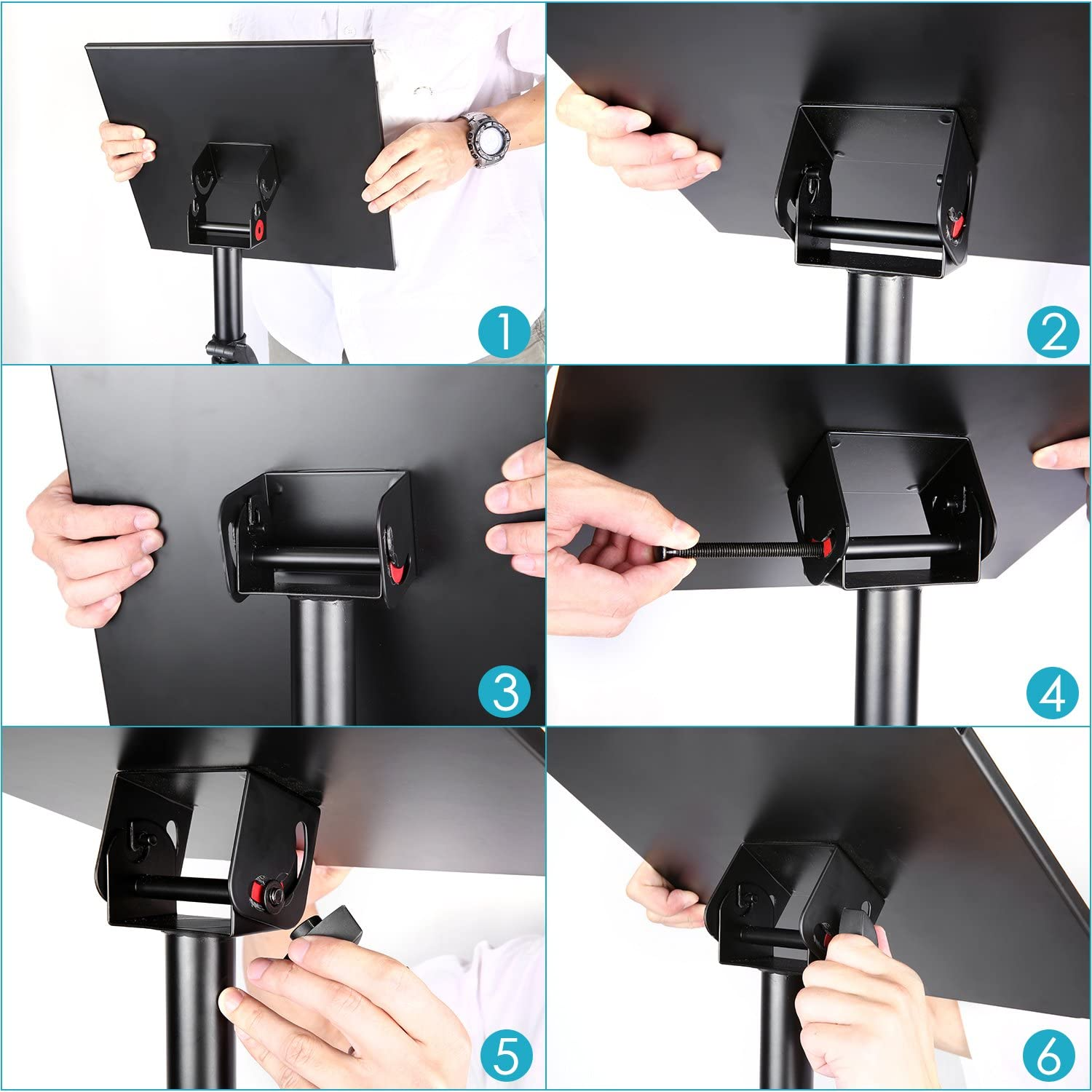 1

2

3

4

5

6