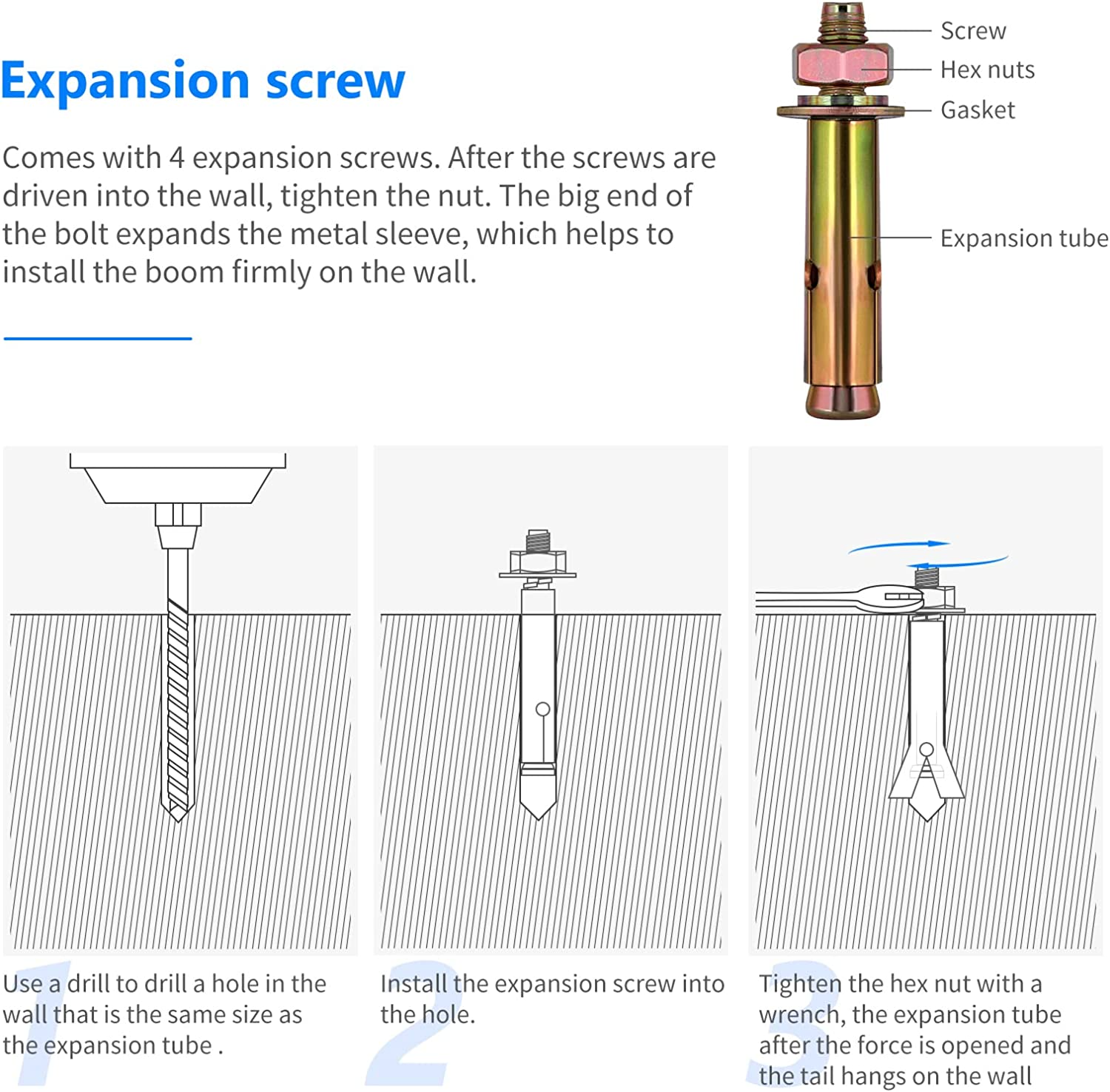 Expansion screw

Comes with 4 expansion screws. After the screws are driven into the wall, tighten the nut. The big end of the bolt expands the metal sleeve, which helps to install the boom firmly on the wall.

Screw
Hex nuts
Gasket
Expansion tube

1
Use a drill to drill a hole in the wall that is the same size as the expansion tube .

2
Install the expansion screw into the hole.

3
Tighten the hex nut with a wrench, the expansion tube after the force is opened and the tail hangs on the wall