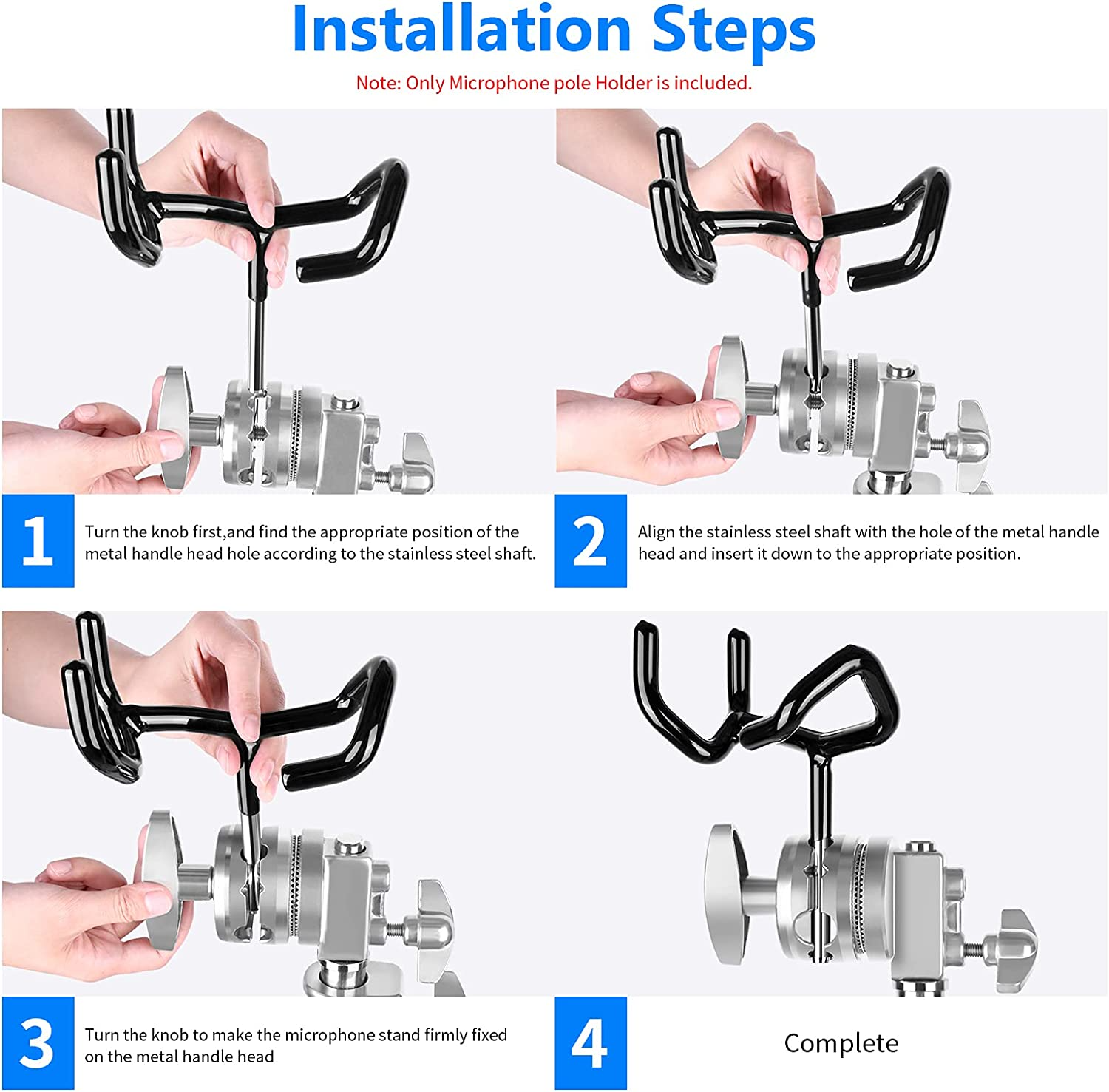 Installation Steps

Note: Only Microphone pole Holder is included.

1

Turn the knob first,and find the appropriate position of the metal handle head hole according to the stainless steel shaft.

2

Align the stainless steel shaft with the hole of the metal handle head and insert it down to the appropriate position.

3

Turn the knob to make the microphone stand firmly fixed on the metal handle head

4

Complete