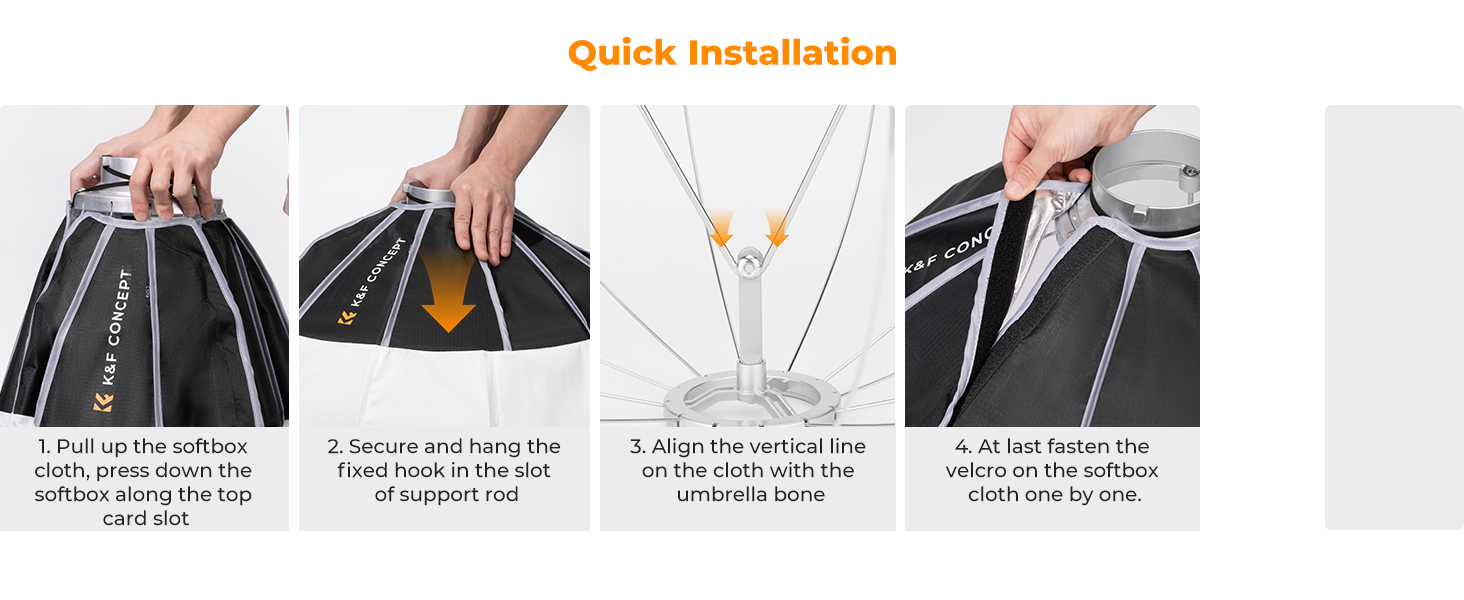 Quick Installation

K&F CONCEPT

1. Pull up the softbox cloth, press down the softbox along the top card slot

K&F CONCEPT

2. Secure and hang the fixed hook in the slot of support rod

3. Align the vertical line on the cloth with the umbrella bone

K&F CONC

4. At last fasten the velcro on the softbox cloth one by one.