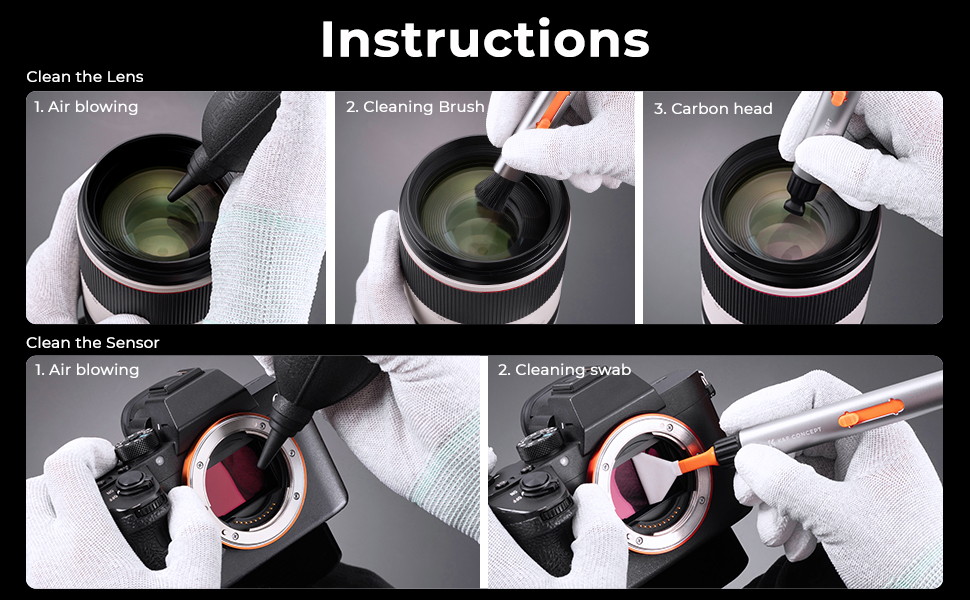 Instructions

Clean the Lens

1. Air blowing

2. Cleaning Brush

3. Carbon head

Clean the Sensor

1. Air blowing

2. Cleaning swab

K&F CONCEPT