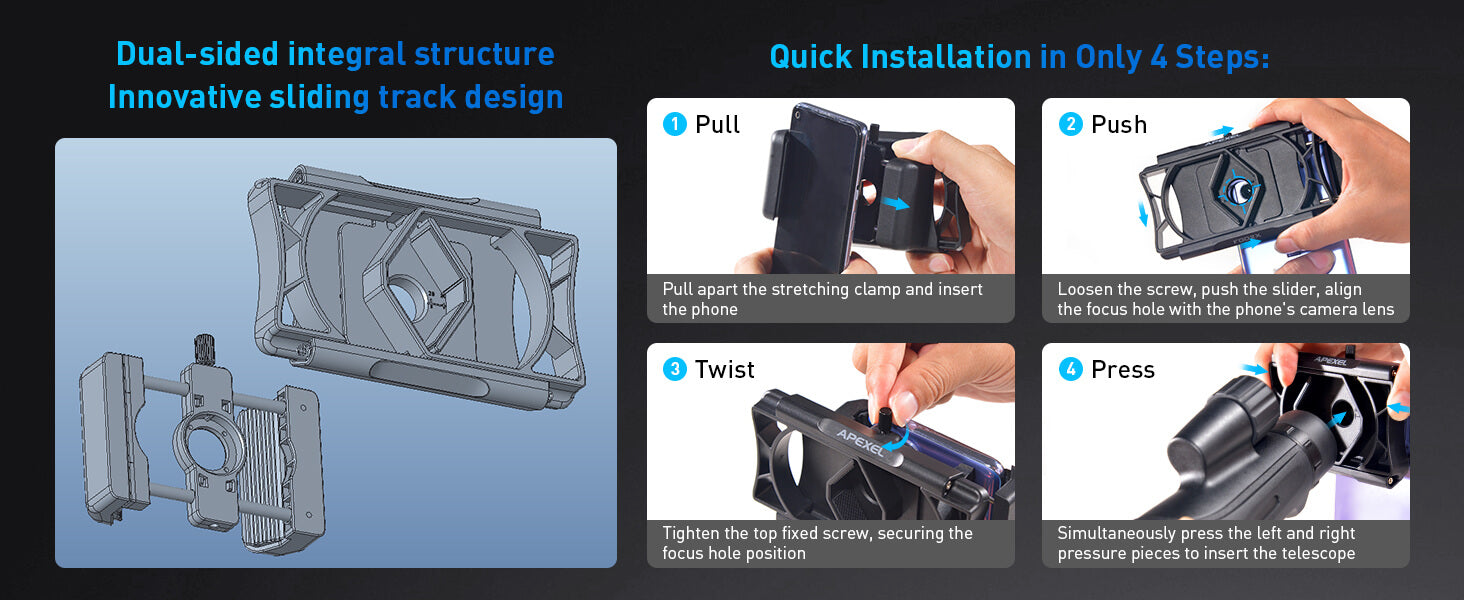 Dual-sided integral structure
Innovative sliding track design

Quick Installation in Only 4 Steps:

1 Pull

Pull apart the stretching clamp and insert the phone

2 Push

Loosen the screw, push the slider, align the focus hole with the phone's camera lens

3 Twist

APEXEL

Tighten the top fixed screw, securing the focus hole position

4 Press

APEXEL

Simultaneously press the left and right pressure pieces to insert the telescope