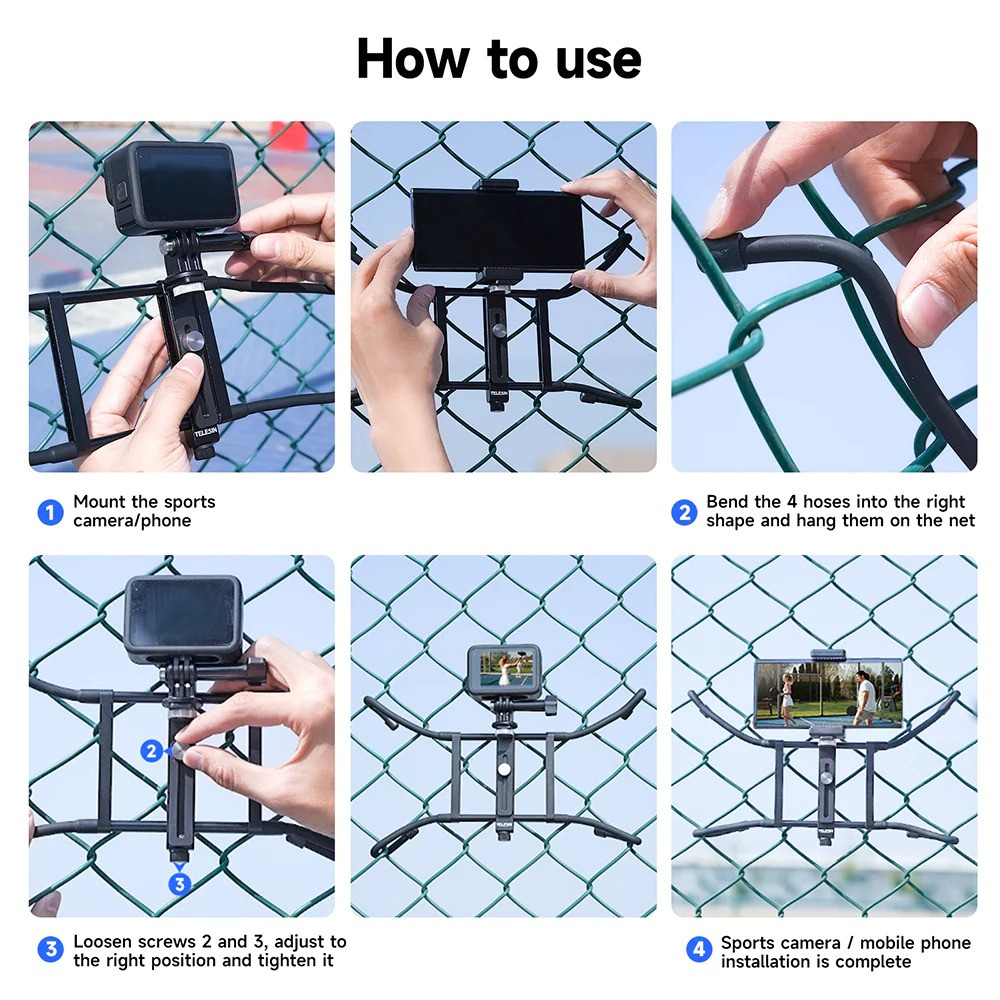 How to use

TELESIN

TELESIN

1 Mount the sports camera/phone

2 Bend the 4 hoses into the right shape and hang them on the net

2

3

TELESIN

3 Loosen screws 2 and 3, adjust to the right position and tighten it

4 Sports camera / mobile phone installation is complete