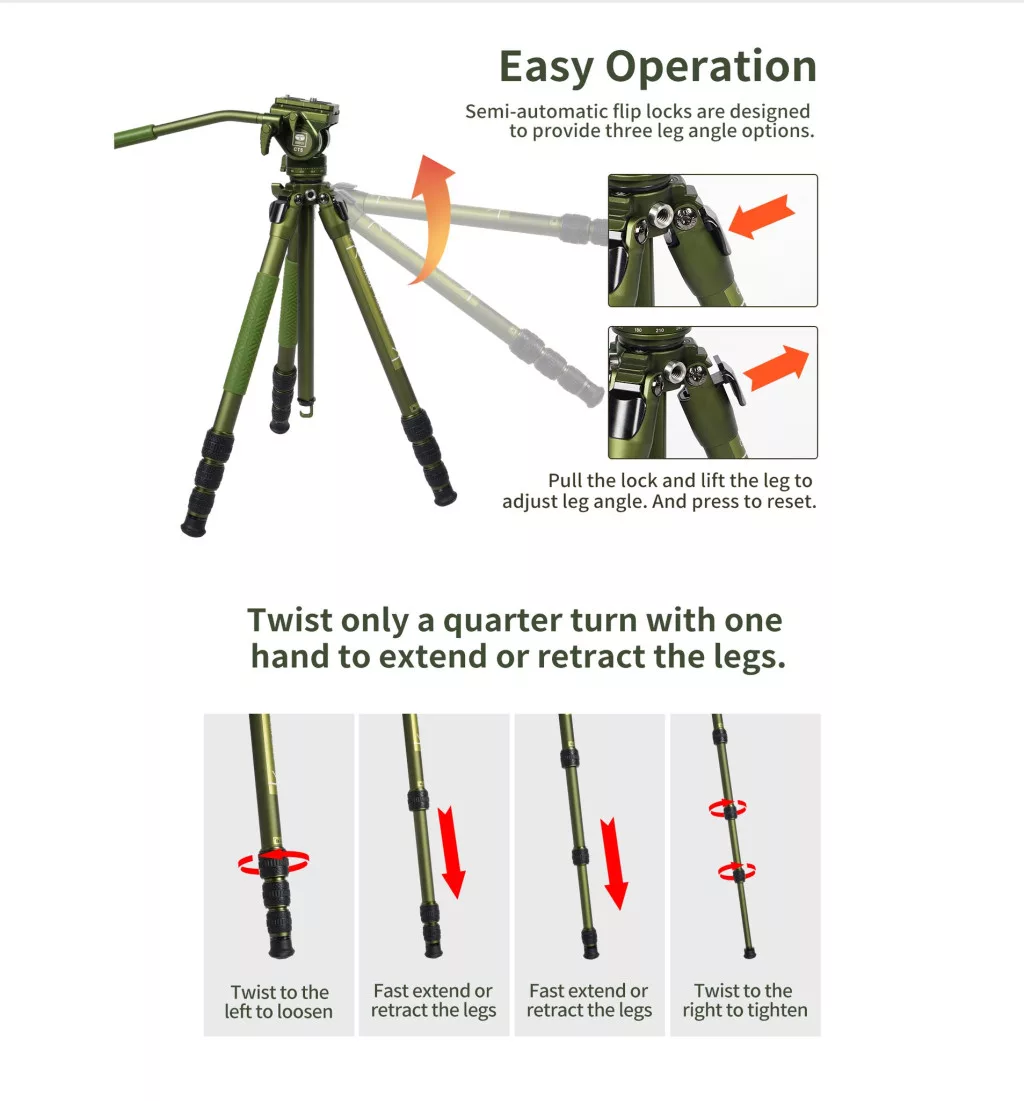 Easy Operation

Semi-automatic flip locks are designed to provide three leg angle options.

Pull the lock and lift the leg to adjust leg angle. And press to reset.

Twist only a quarter turn with one hand to extend or retract the legs.

Twist to the left to loosen

Fast extend or retract the legs

Fast extend or retract the legs

Twist to the right to tighten