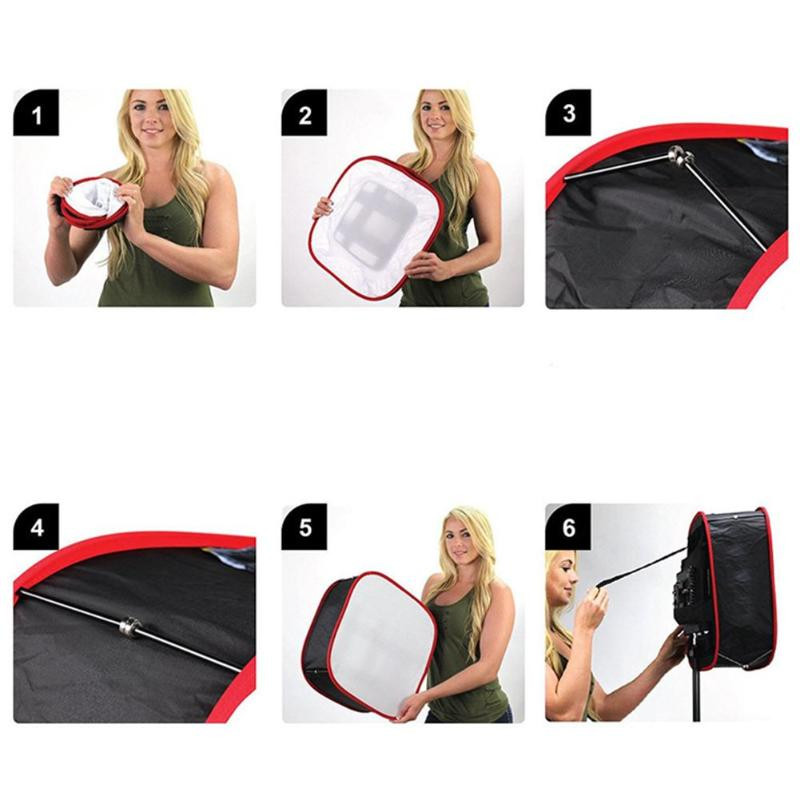 1

2

3

4

5

6