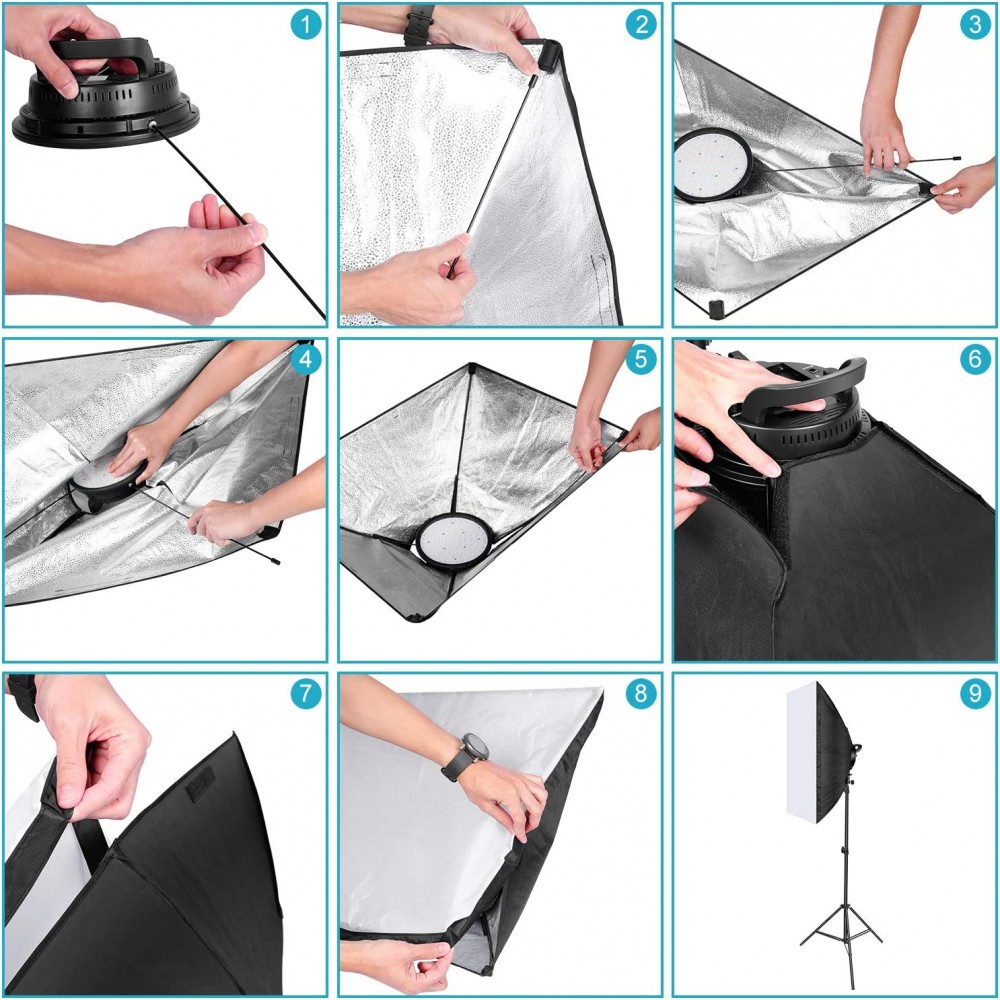 1

2

3

4

5

6

7

8

9