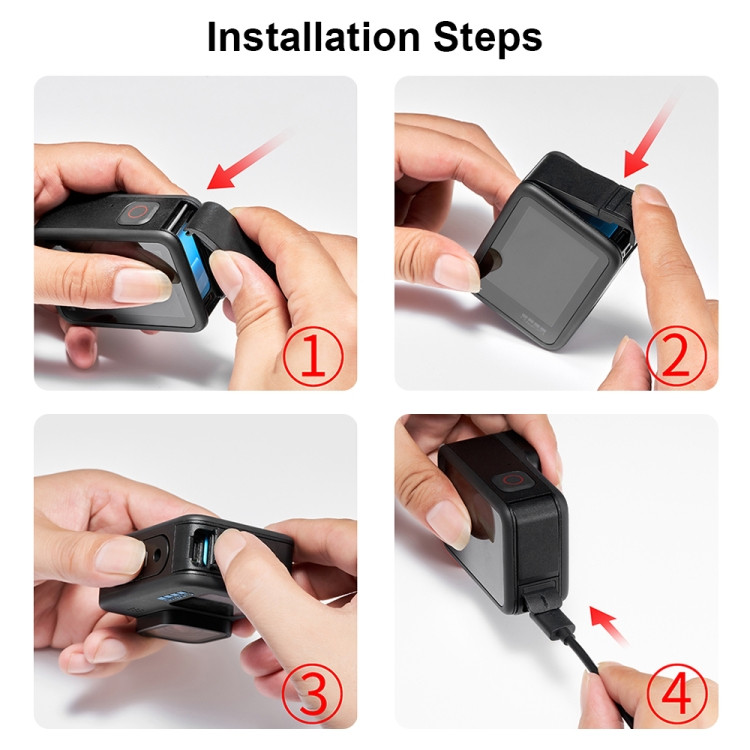 Installation Steps

①

②

③

④