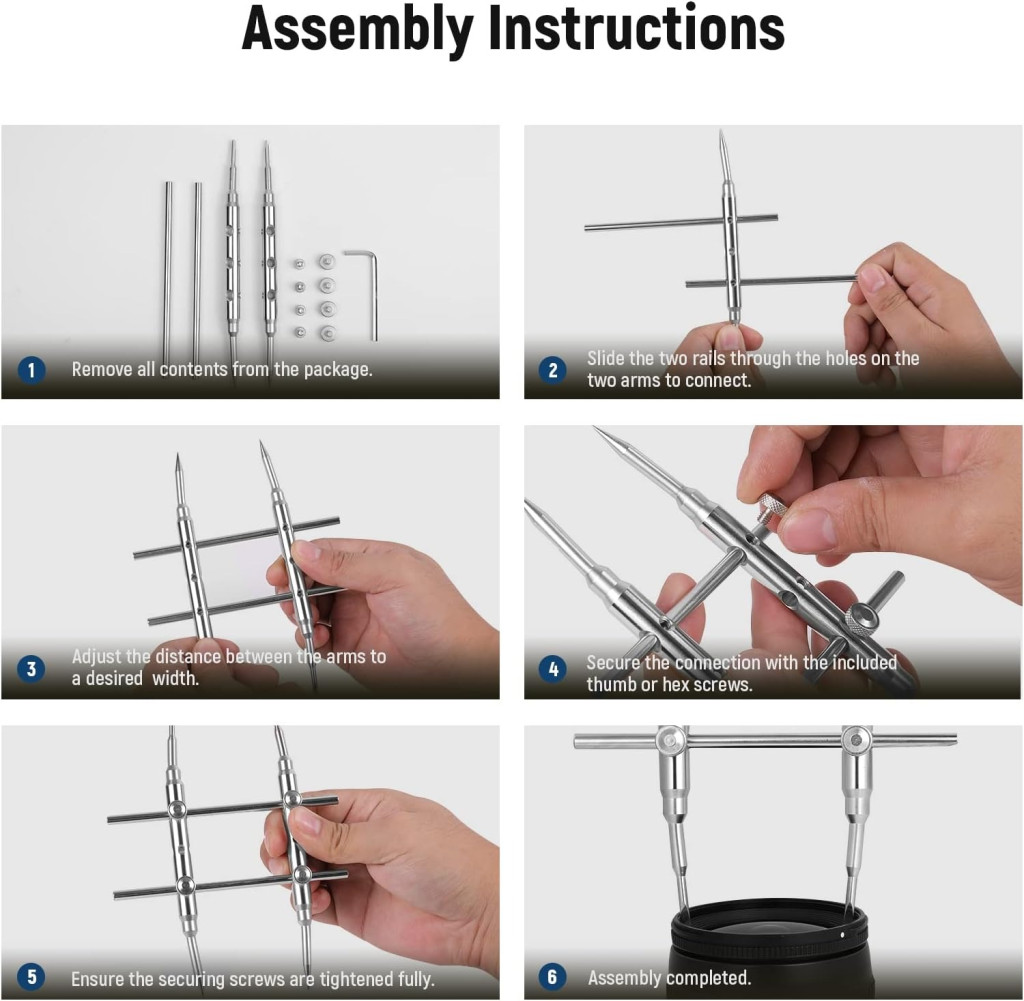 Assembly Instructions

1 Remove all contents from the package.

2 Slide the two rails through the holes on the two arms to connect.

3 Adjust the distance between the arms to a desired width.

4 Secure the connection with the included thumb or hex screws.

5 Ensure the securing screws are tightened fully.

6 Assembly completed.