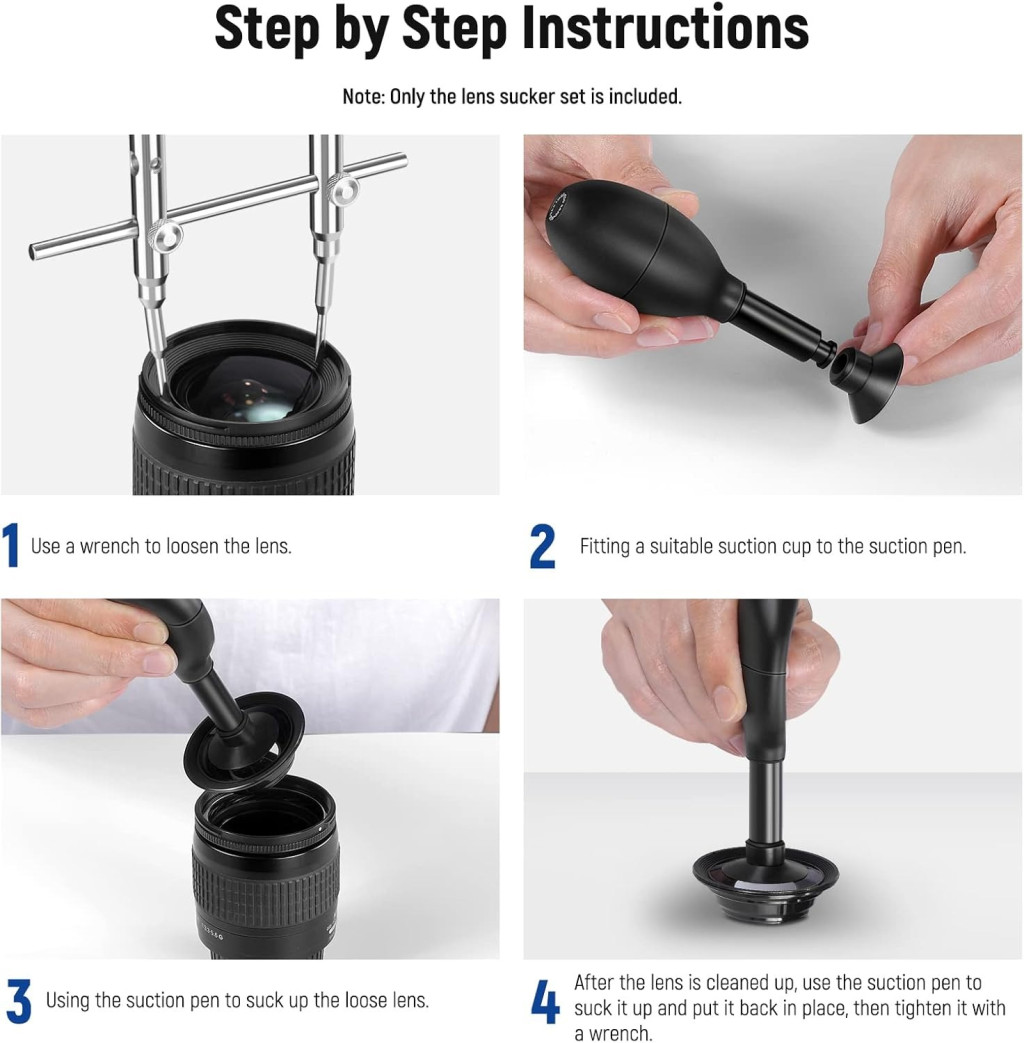 Step by Step Instructions

Note: Only the lens sucker set is included.

1 Use a wrench to loosen the lens.

2 Fitting a suitable suction cup to the suction pen.

3 Using the suction pen to suck up the loose lens.

4 After the lens is cleaned up, use the suction pen to suck it up and put it back in place, then tighten it with a wrench.