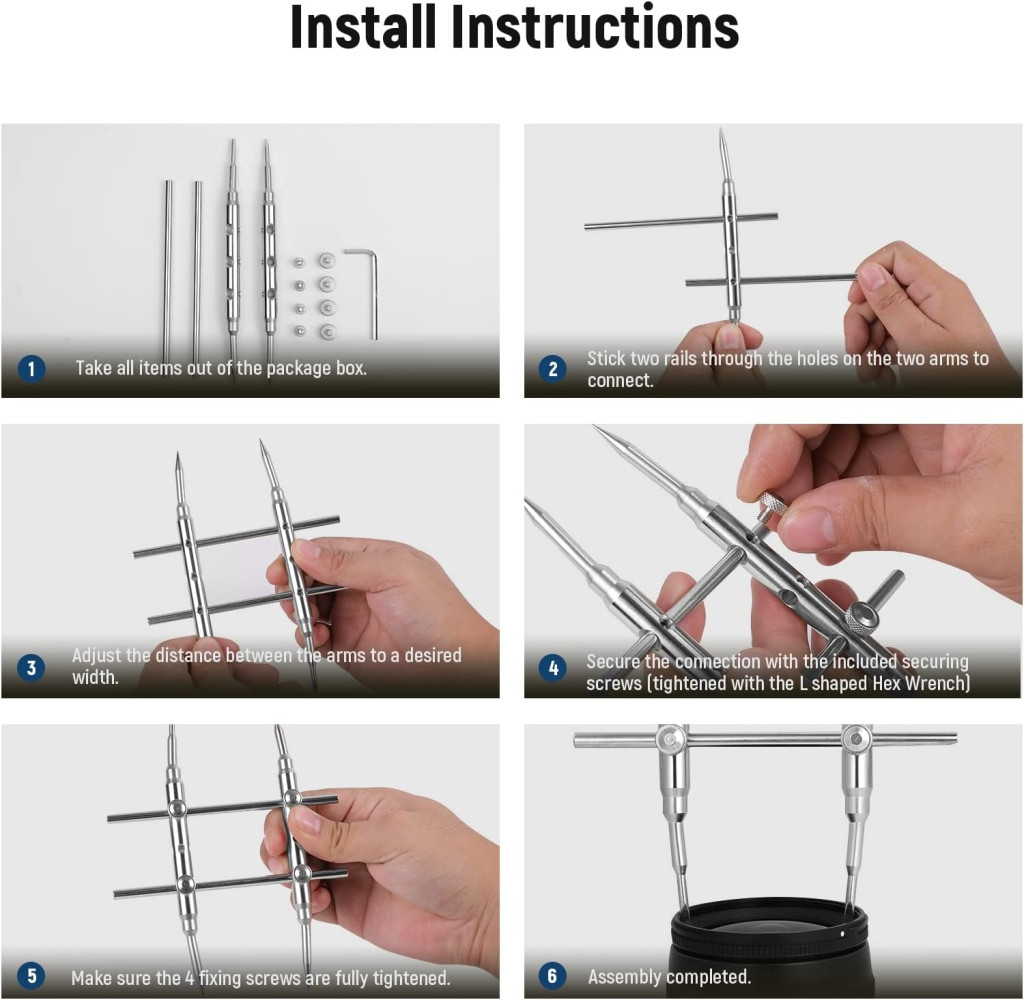 Install Instructions

1 Take all items out of the package box.

2 Stick two rails through the holes on the two arms to connect.

3 Adjust the distance between the arms to a desired width.

4 Secure the connection with the included securing screws (tightened with the L shaped Hex Wrench)

5 Make sure the 4 fixing screws are fully tightened.

6 Assembly completed.