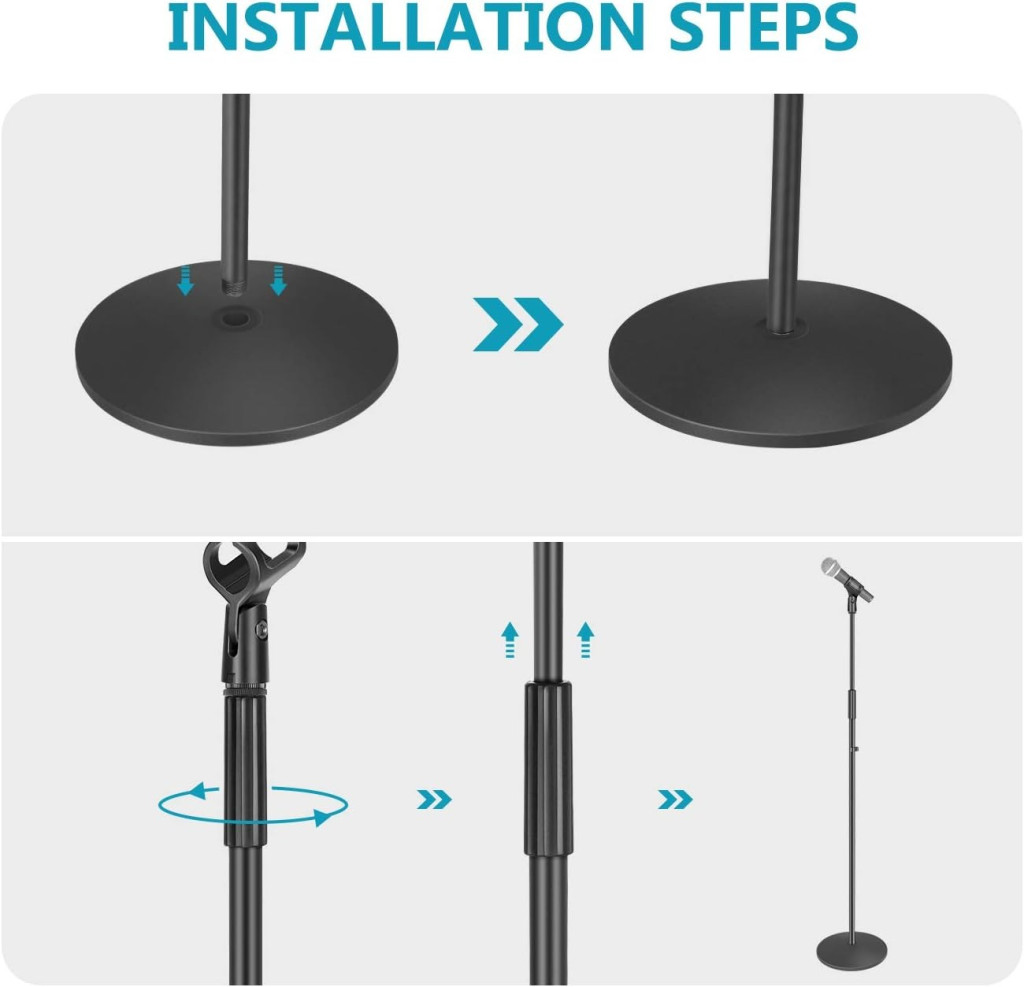 INSTALLATION STEPS