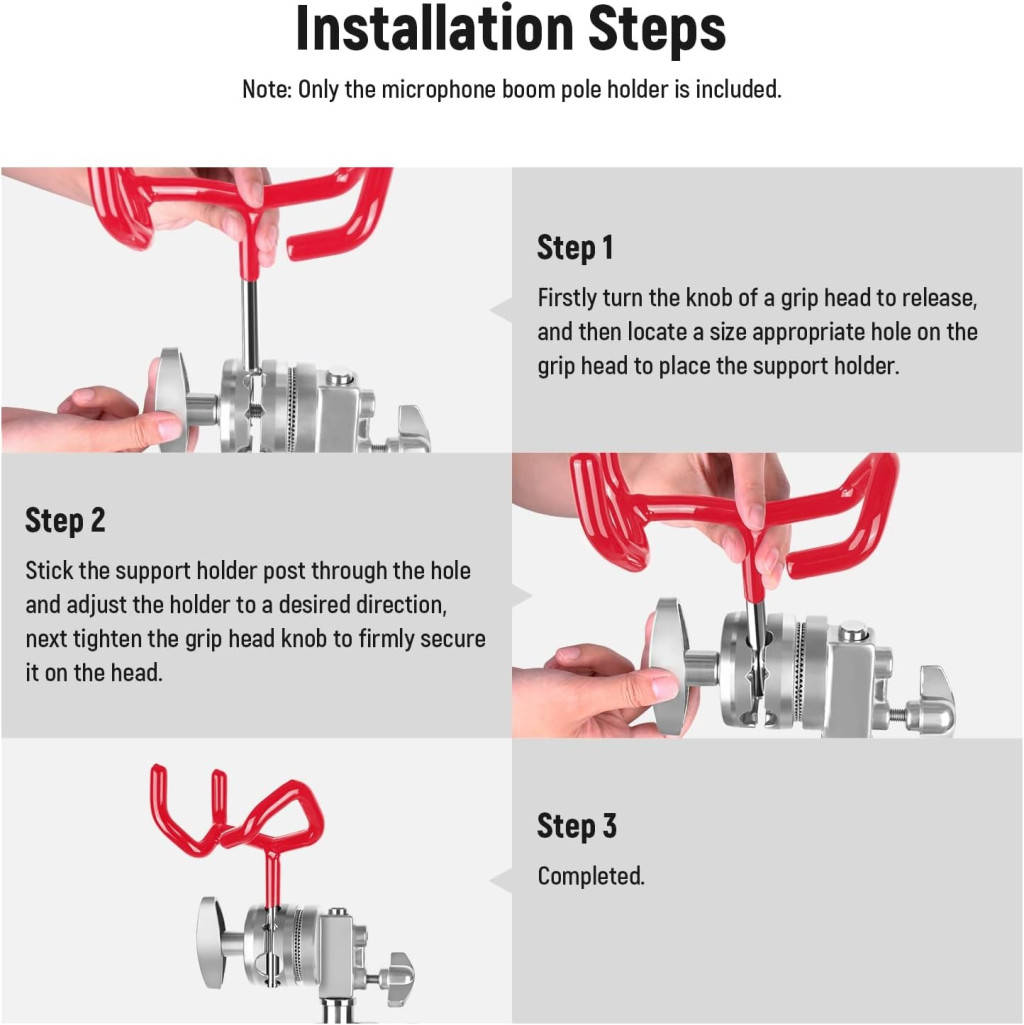 Installation Steps

Note: Only the microphone boom pole holder is included.

Step 1

Firstly turn the knob of a grip head to release, and then locate a size appropriate hole on the grip head to place the support holder.

Step 2

Stick the support holder post through the hole and adjust the holder to a desired direction, next tighten the grip head knob to firmly secure it on the head.

Step 3

Completed.