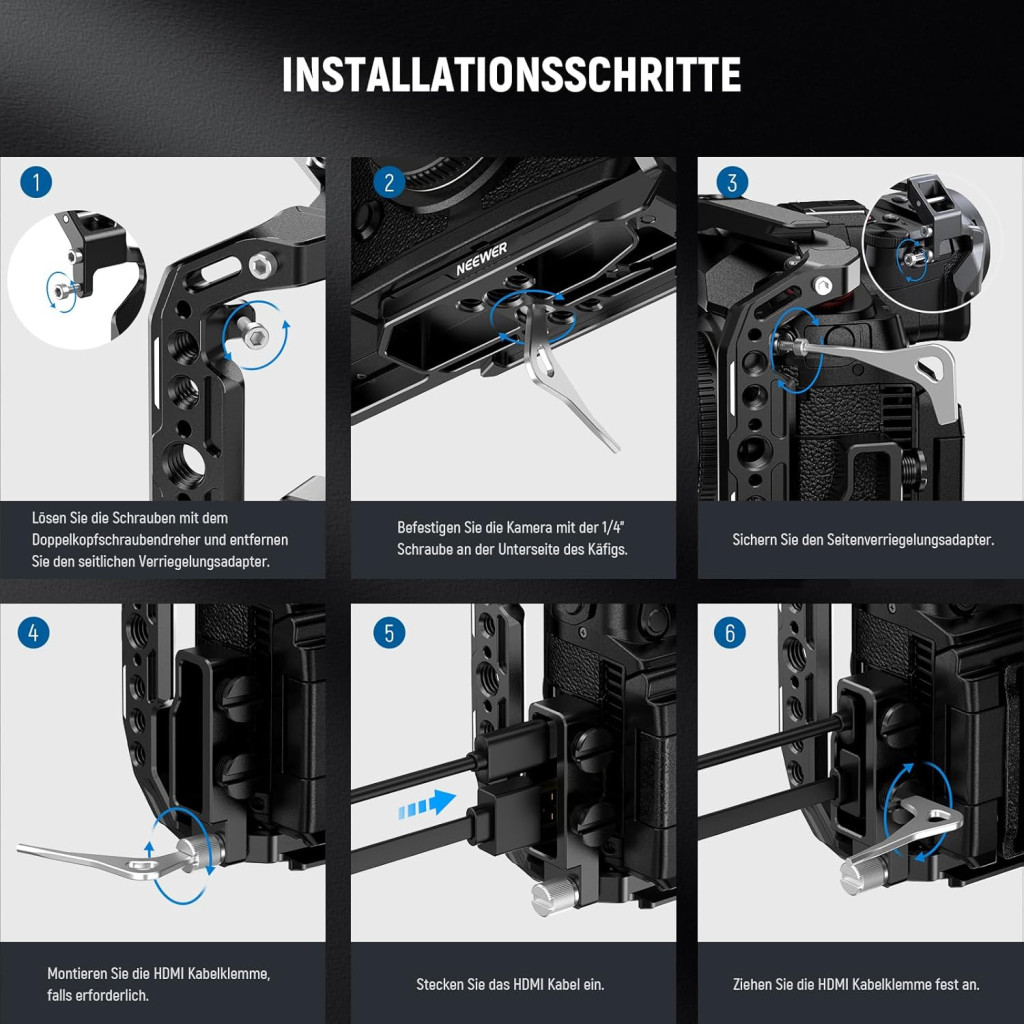 INSTALLATIONSSCHRITTE

1

Lösen Sie die Schrauben mit dem Doppelkopfschraubendreher und entfernen Sie den seitlichen Verriegelungsadapter.

2

NEEWER

Befestigen Sie die Kamera mit der 1/4" Schraube an der Unterseite des Käfigs.

3

Sichern Sie den Seitenverriegelungsadapter.

4

Montieren Sie die HDMI Kabelklemme, falls erforderlich.

5

Stecken Sie das HDMI Kabel ein.

6

Ziehen Sie die HDMI Kabelklemme fest an.