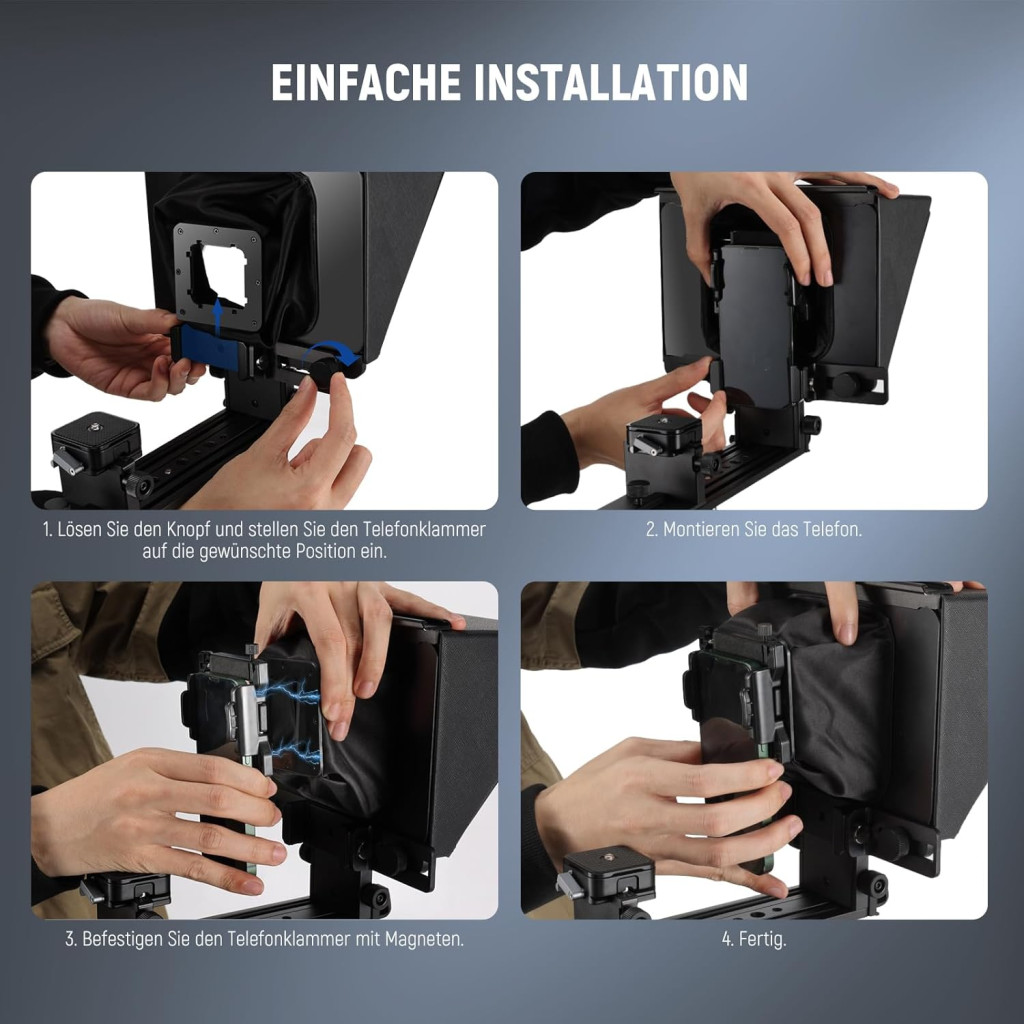 EINFACHE INSTALLATION

1. Lösen Sie den Knopf und stellen Sie den Telefonklammer auf die gewünschte Position ein.

2. Montieren Sie das Telefon.

3. Befestigen Sie den Telefonklammer mit Magneten.

4. Fertig.