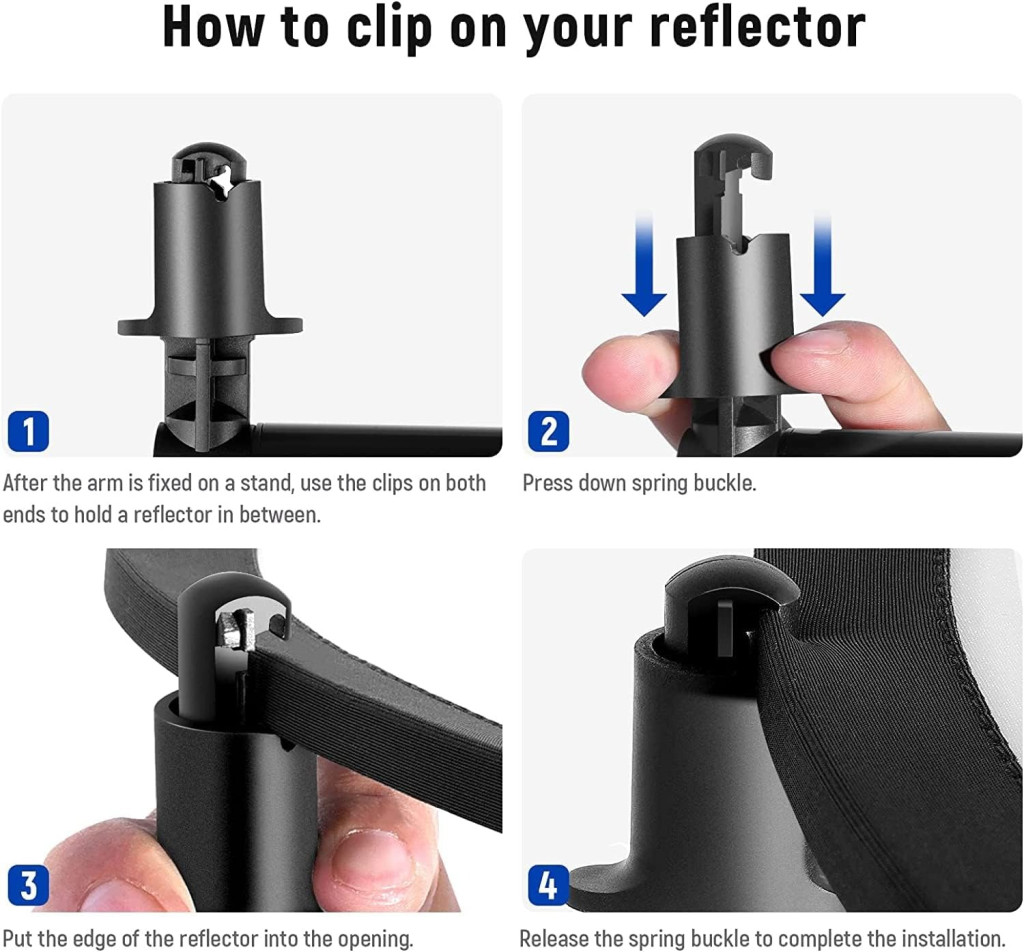 How to clip on your reflector

1

After the arm is fixed on a stand, use the clips on both ends to hold a reflector in between.

2

Press down spring buckle.

3

Put the edge of the reflector into the opening.

4

Release the spring buckle to complete the installation.