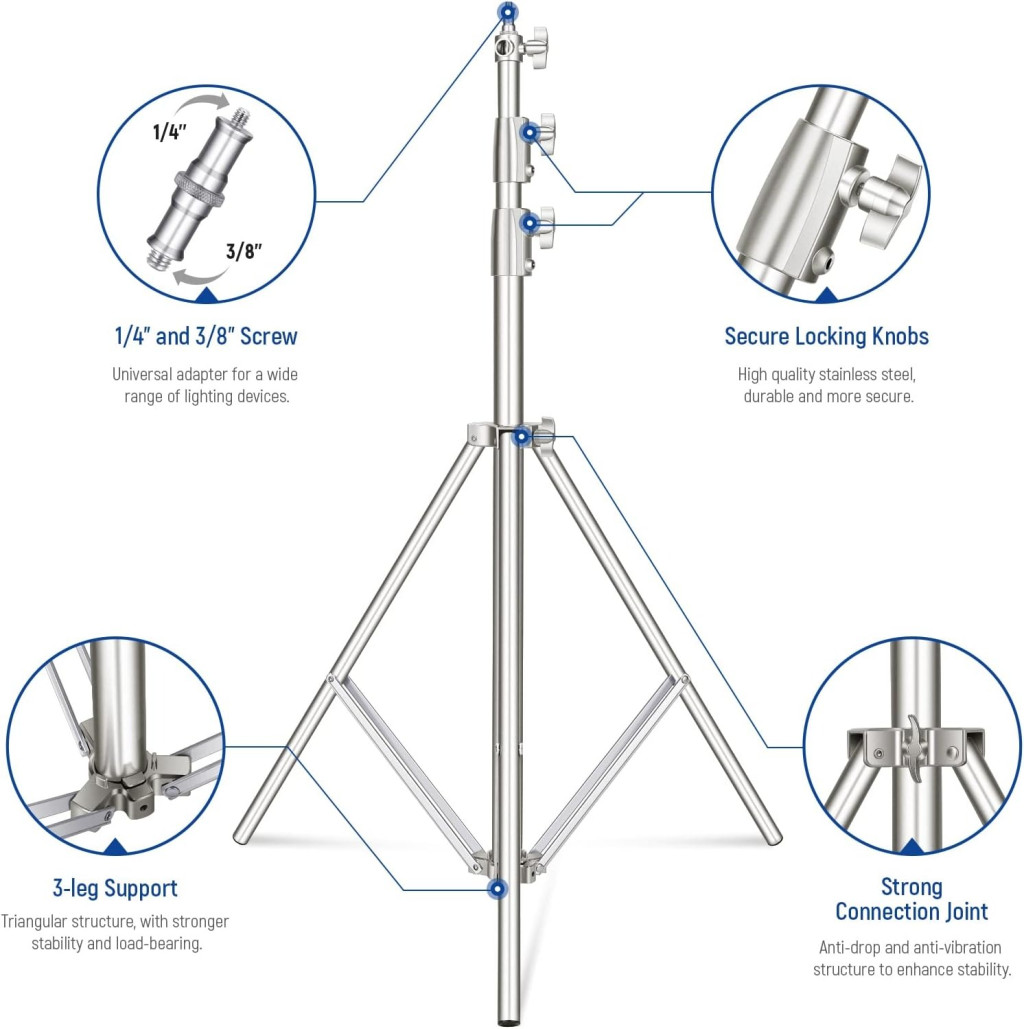 1/4"

3/8"

1/4" and 3/8" Screw

Universal adapter for a wide range of lighting devices.

Secure Locking Knobs

High quality stainless steel, durable and more secure.

3-leg Support

Triangular structure, with stronger stability and load-bearing.

Strong Connection Joint

Anti-drop and anti-vibration structure to enhance stability.