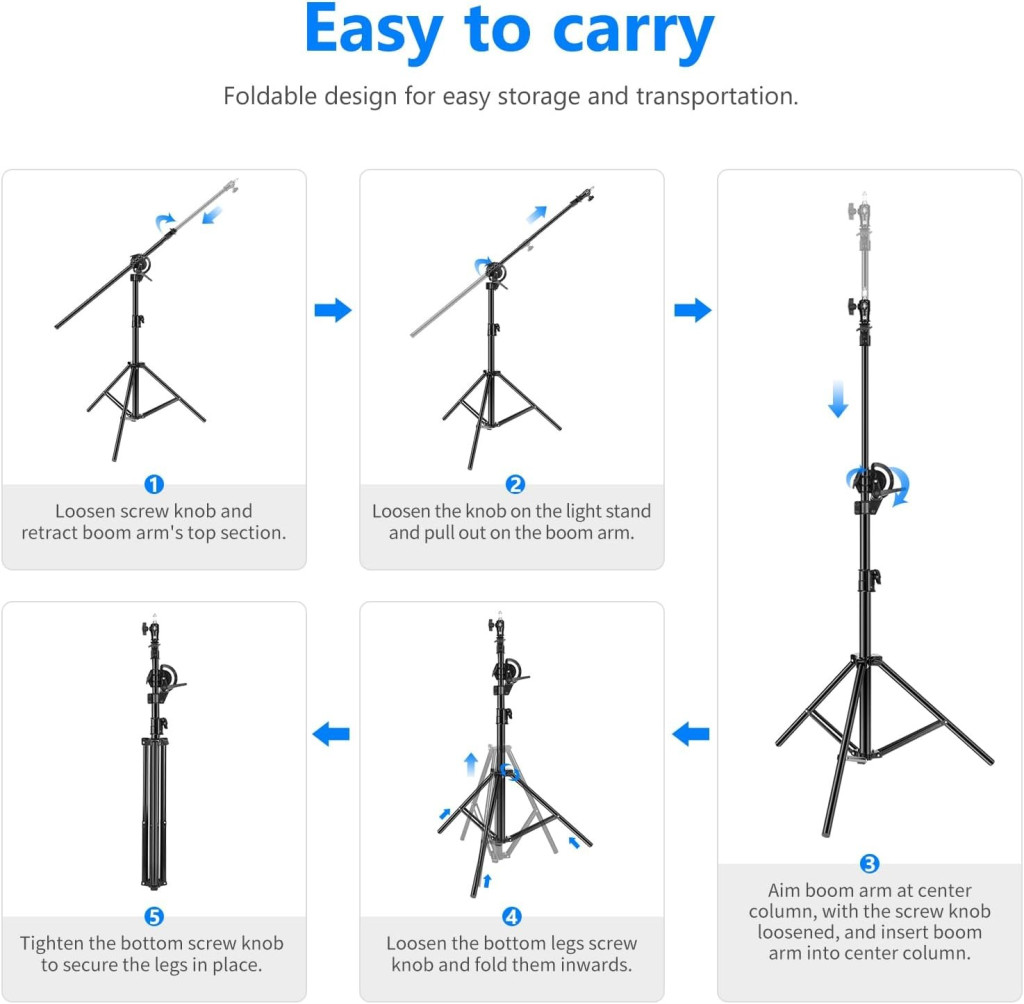 Easy to carry

Foldable design for easy storage and transportation.

1
Loosen screw knob and retract boom arm's top section.

2
Loosen the knob on the light stand and pull out on the boom arm.

3
Aim boom arm at center column, with the screw knob loosened, and insert boom arm into center column.

4
Loosen the bottom legs screw knob and fold them inwards.

5
Tighten the bottom screw knob to secure the legs in place.