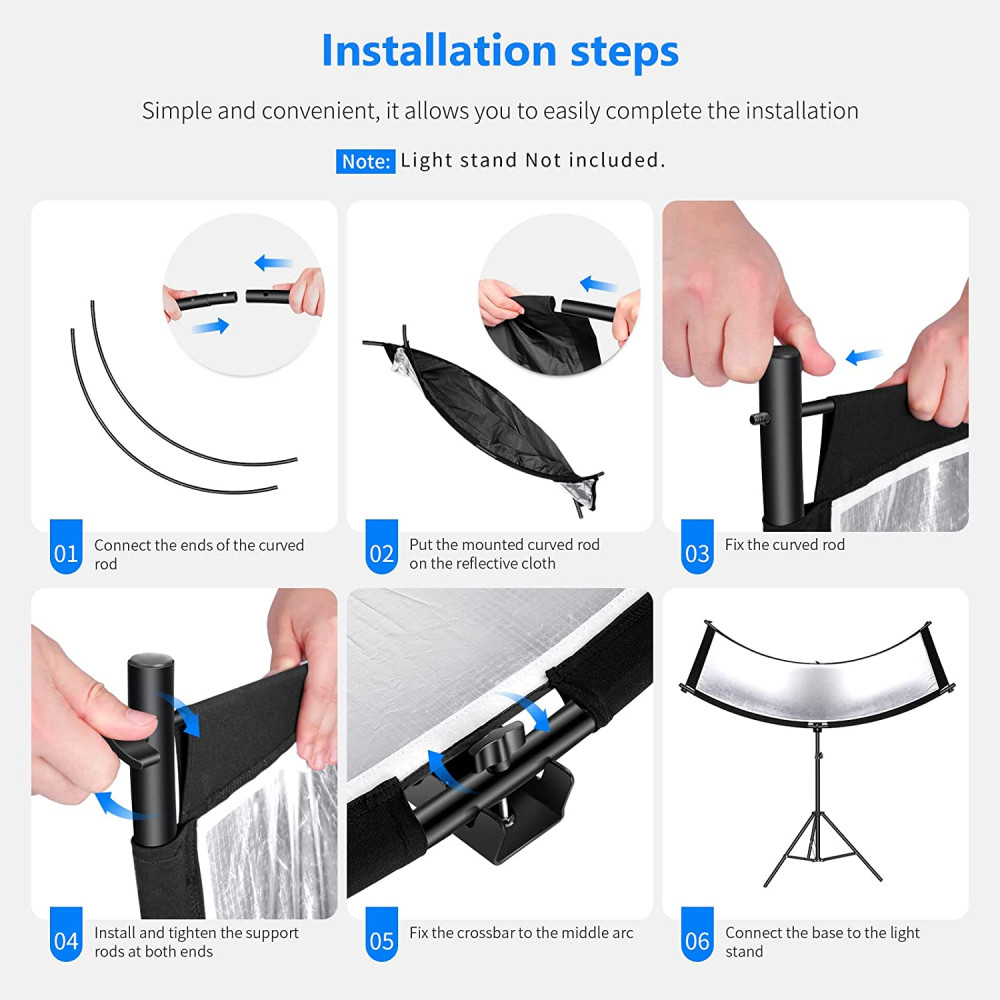 Installation steps

Simple and convenient, it allows you to easily complete the installation

Note: Light stand Not included.

01 Connect the ends of the curved rod

02 Put the mounted curved rod on the reflective cloth

03 Fix the curved rod

04 Install and tighten the support rods at both ends

05 Fix the crossbar to the middle arc

06 Connect the base to the light stand