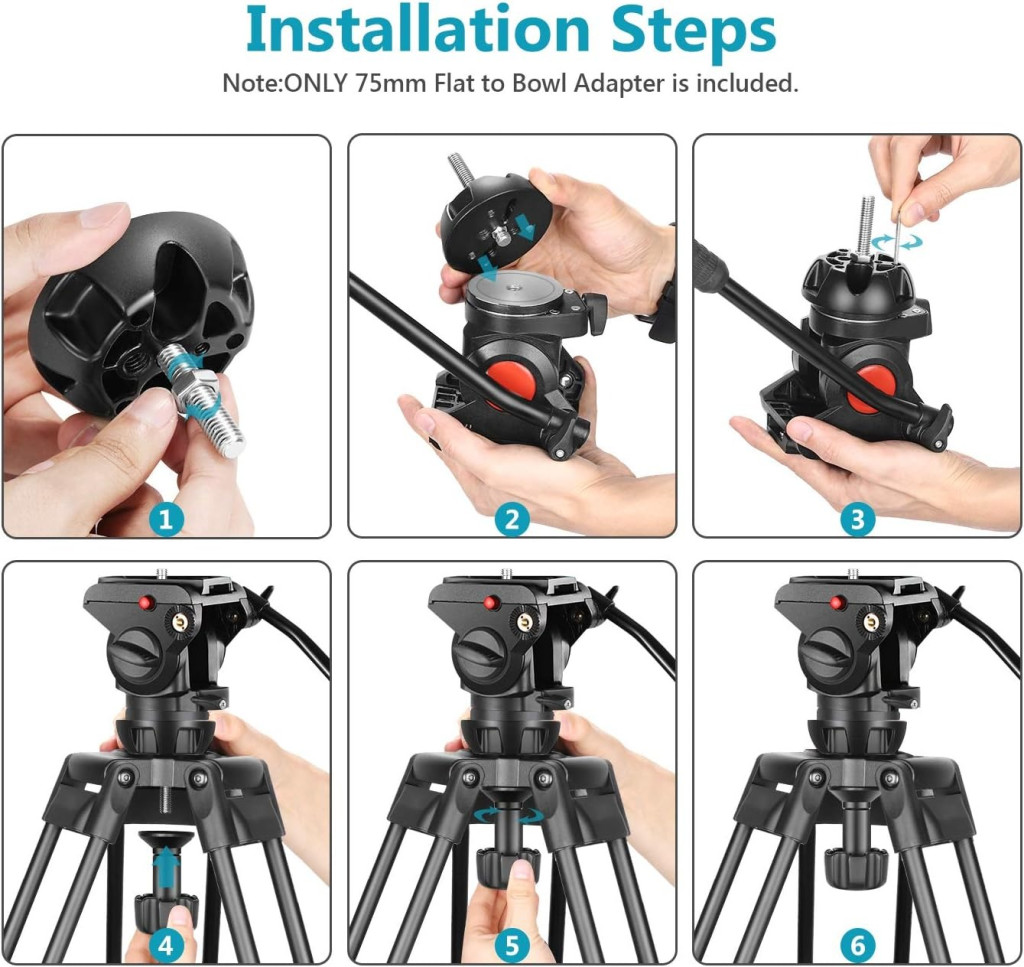 Installation Steps
Note:ONLY 75mm Flat to Bowl Adapter is included.

1

2

3

4

5

6