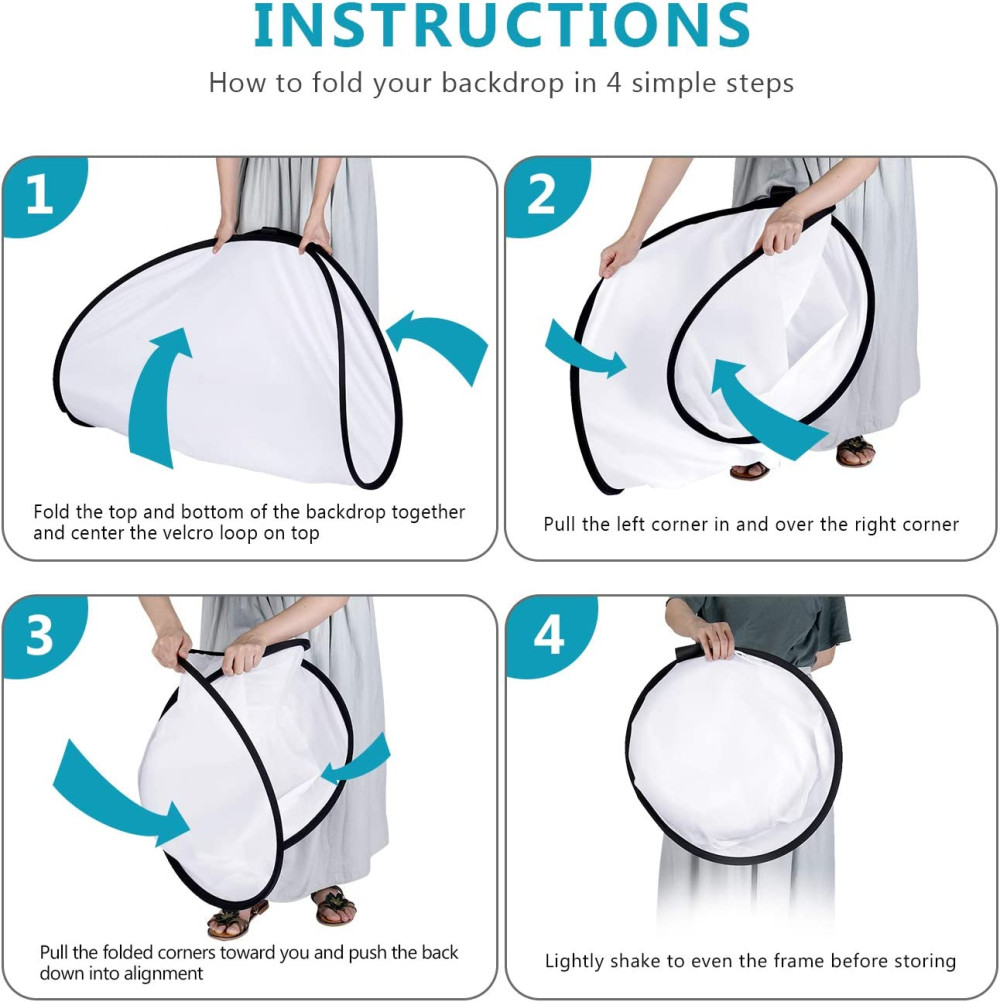 INSTRUCTIONS

How to fold your backdrop in 4 simple steps

1

Fold the top and bottom of the backdrop together and center the velcro loop on top

2

Pull the left corner in and over the right corner

3

Pull the folded corners toward you and push the back down into alignment

4

Lightly shake to even the frame before storing