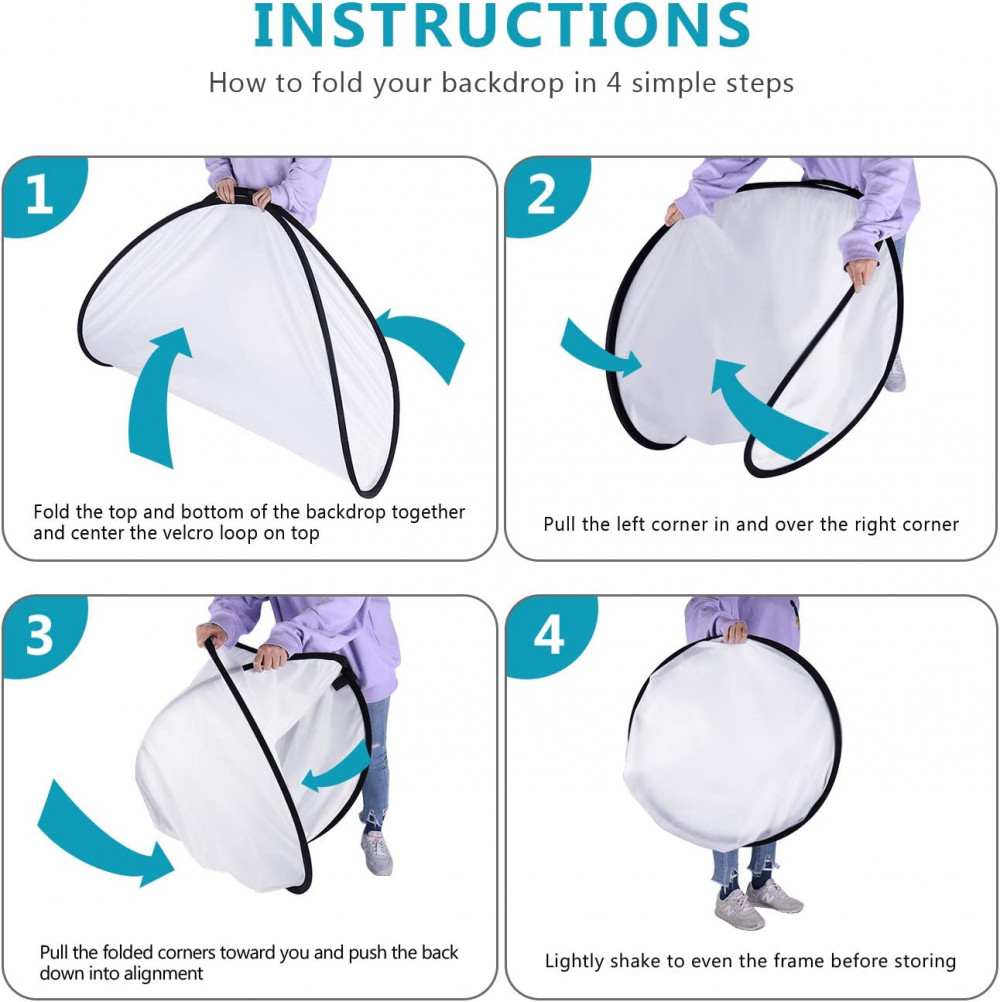 INSTRUCTIONS

How to fold your backdrop in 4 simple steps

1

Fold the top and bottom of the backdrop together and center the velcro loop on top

2

Pull the left corner in and over the right corner

3

Pull the folded corners toward you and push the back down into alignment

4

Lightly shake to even the frame before storing