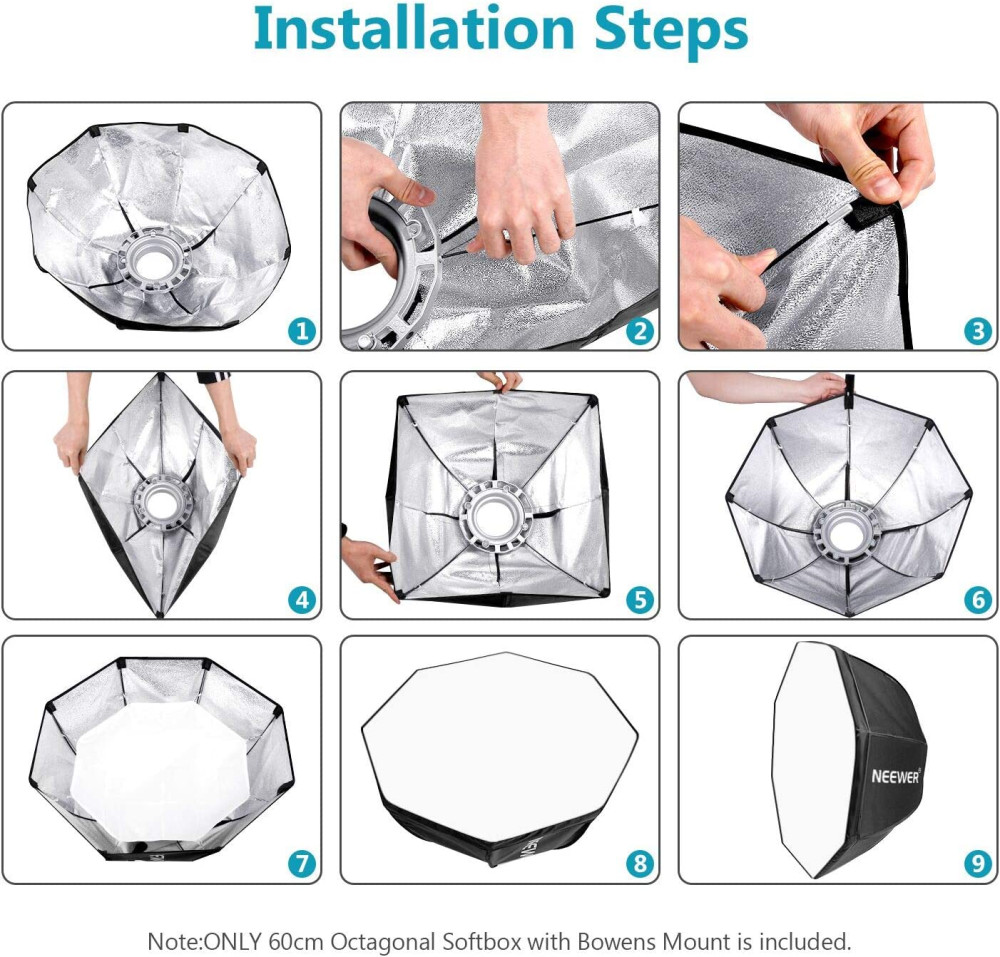 Installation Steps

1

2

3

4

5

6

7

8

NEEWER

9

Note:ONLY 60cm Octagonal Softbox with Bowens Mount is included.